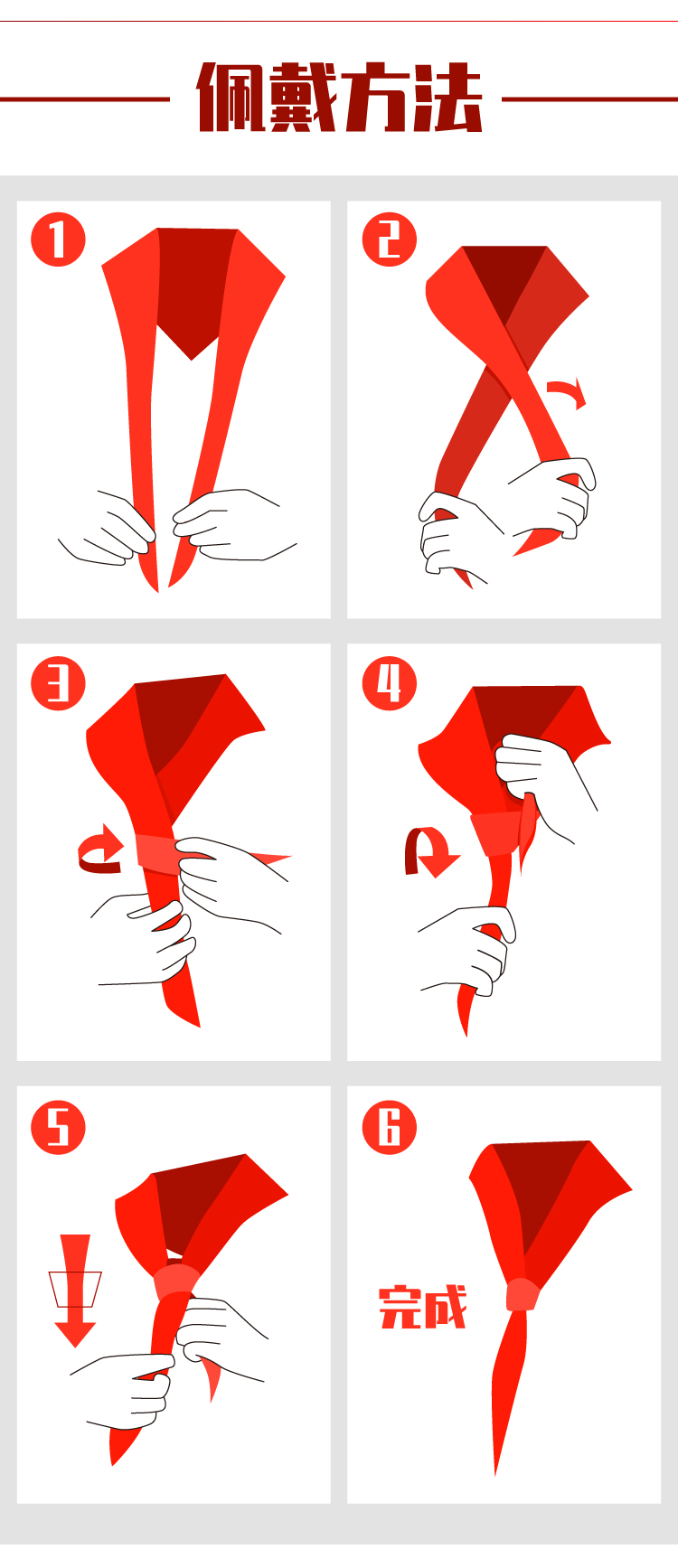 佩戴方法

1

2

3

4

5

6

完成