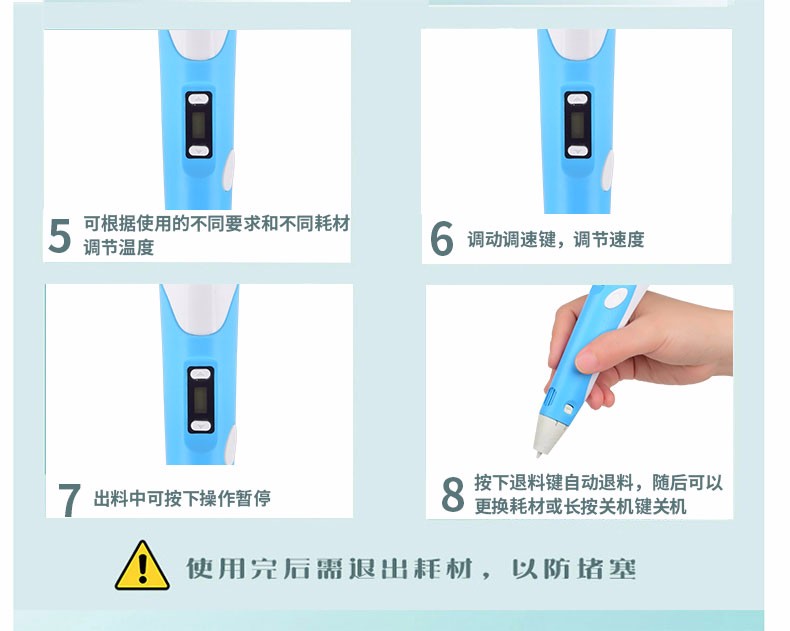 5 可根据使用的不同要求和不同耗材调节温度

6 调动调速键，调节速度

7 出料中可按下操作暂停

8 按下退料键自动退料，随后可以更换耗材或长按关机键关机

使用完后需退出耗材，以防堵塞