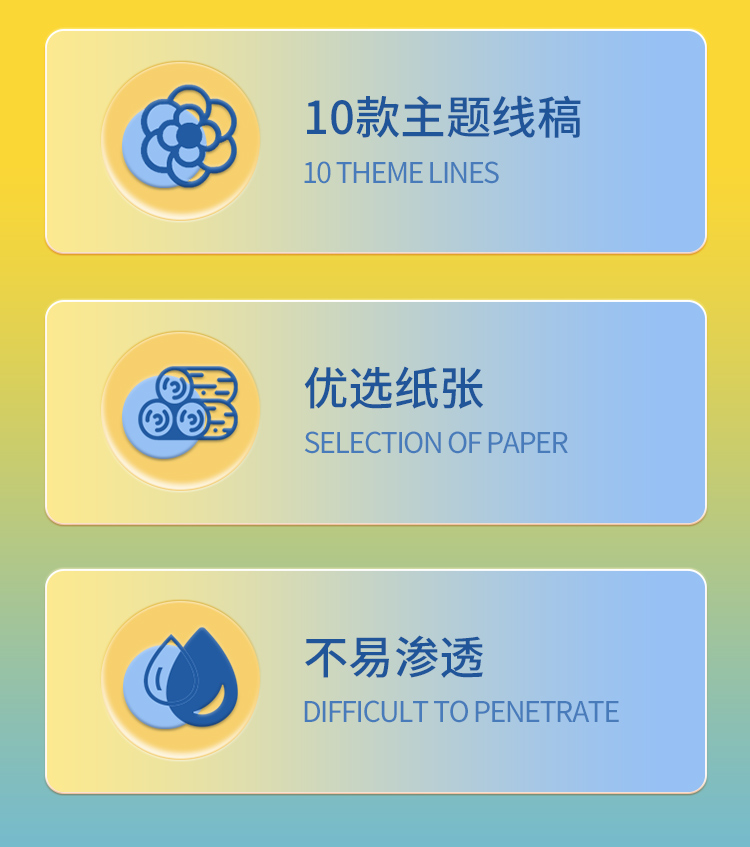 10款主题线稿
10 THEME LINES

优选纸张
SELECTION OF PAPER

不易渗透
DIFFICULT TO PENETRATE