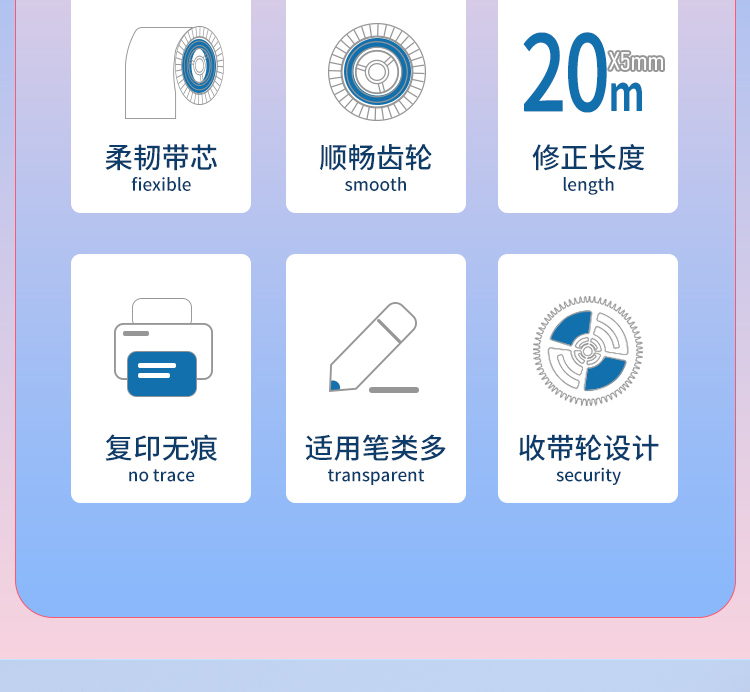 柔韧带芯
fiexible

顺畅齿轮
smooth

20m X5mm
修正长度
length

复印无痕
no trace

适用笔类多
transparent

收带轮设计
security