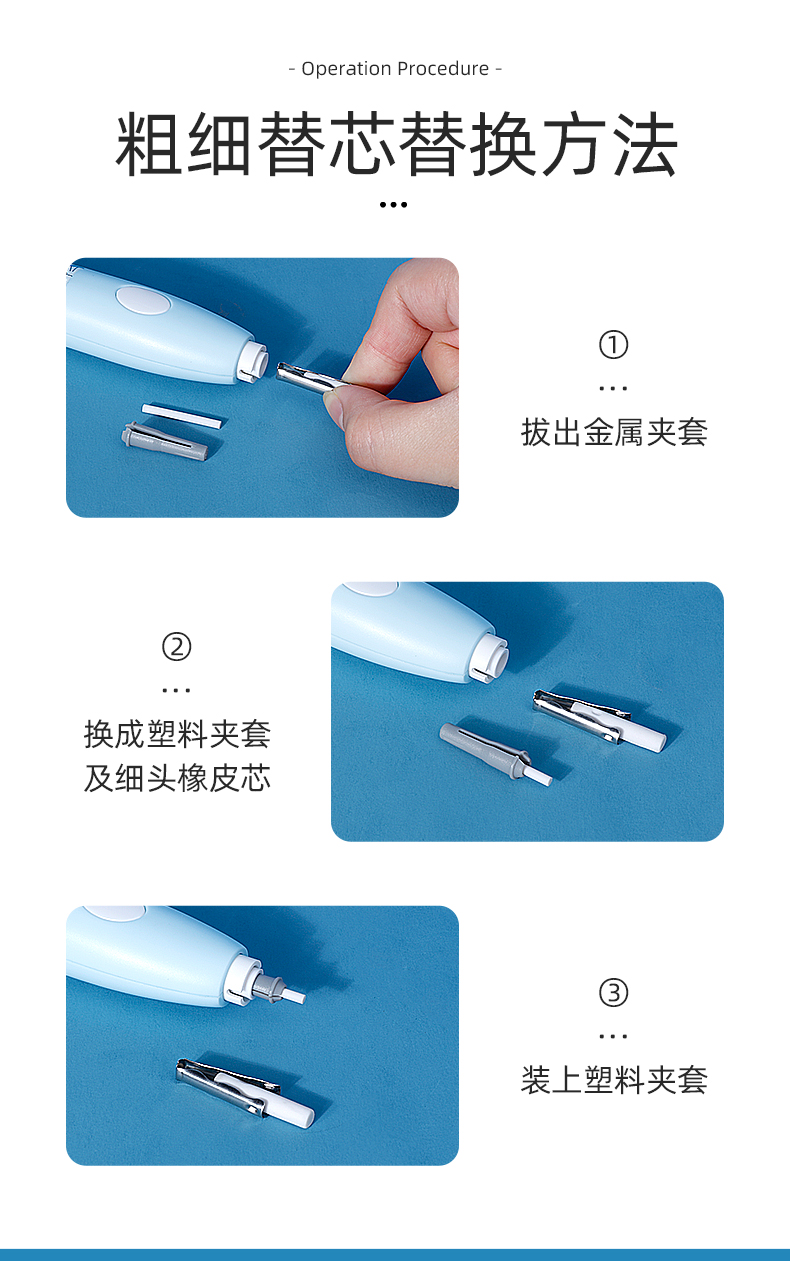 - Operation Procedure -

粗细替芯替换方法

...

①
...
拔出金属夹套

②
...
换成塑料夹套
及细头橡皮芯

③
...
装上塑料夹套