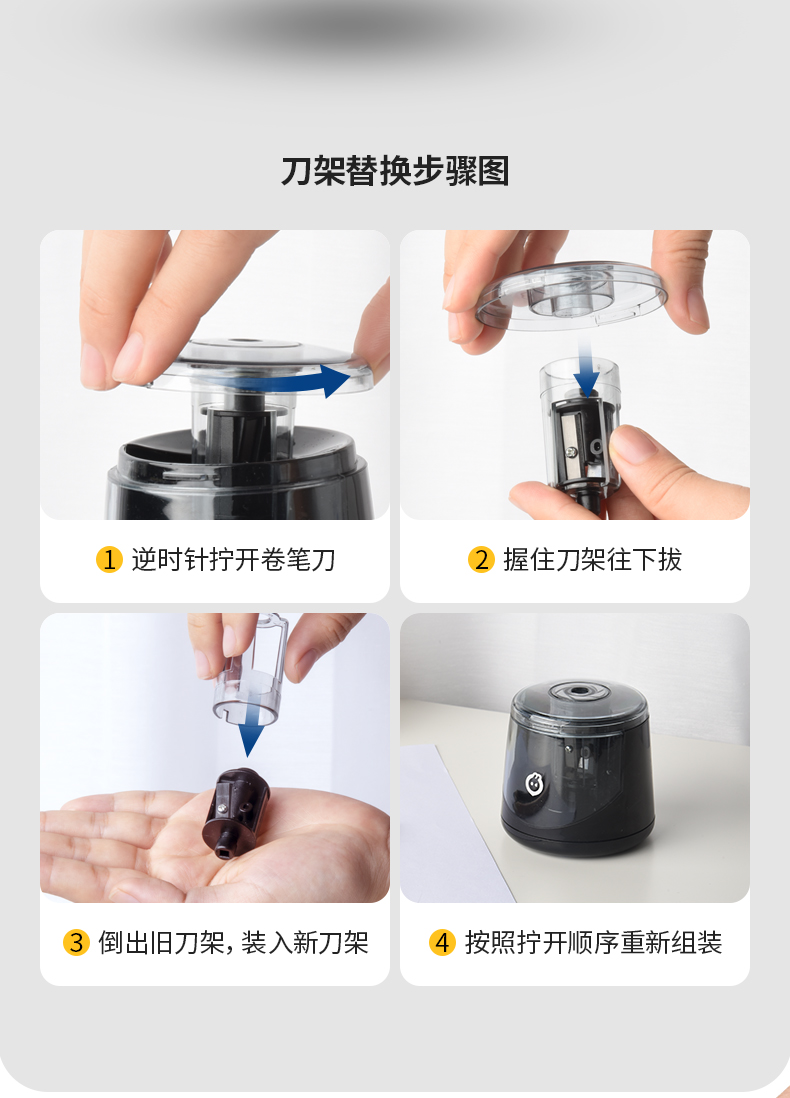 刀架替换步骤图

1 逆时针拧开卷笔刀

2 握住刀架往下拔

3 倒出旧刀架，装入新刀架

4 按照拧开顺序重新组装