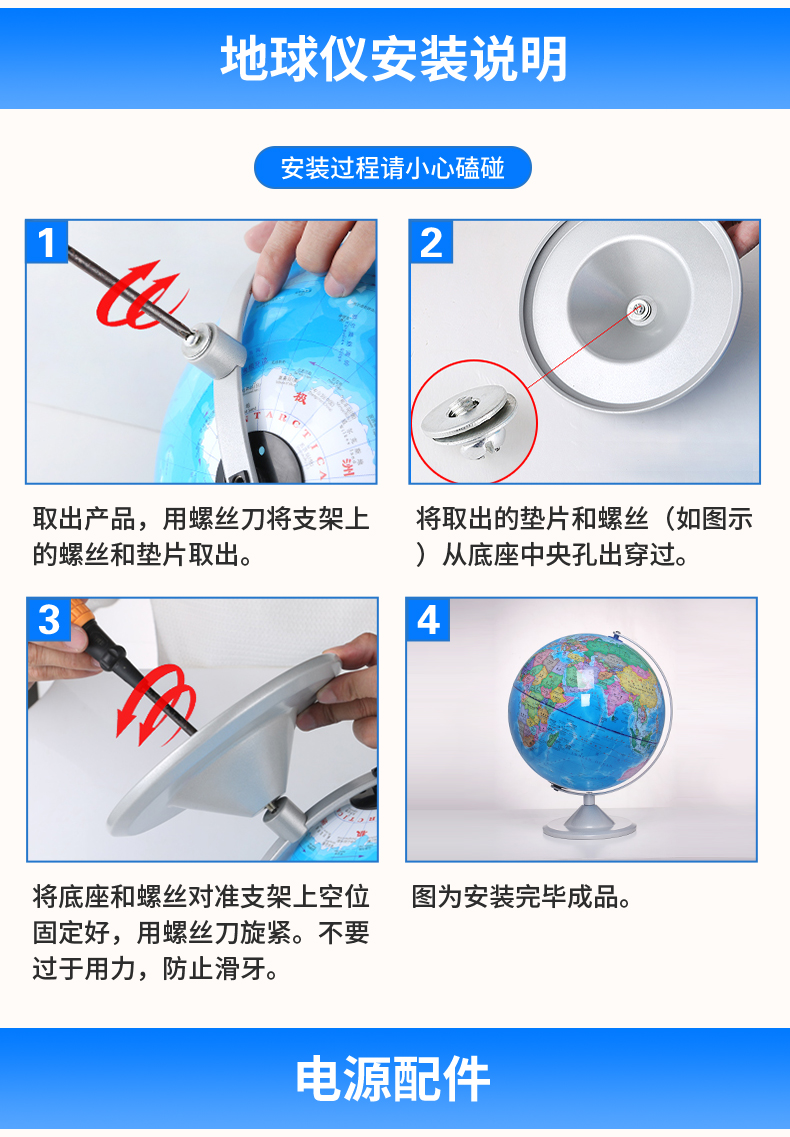 地球仪安装说明

安装过程请小心磕碰

1

取出产品，用螺丝刀将支架上的螺丝和垫片取出。

2

将取出的垫片和螺丝（如图示）从底座中央孔出穿过。

3

将底座和螺丝对准支架上空位固定好，用螺丝刀旋紧。不要过于用力，防止滑牙。

4

图为安装完毕成品。

电源配件