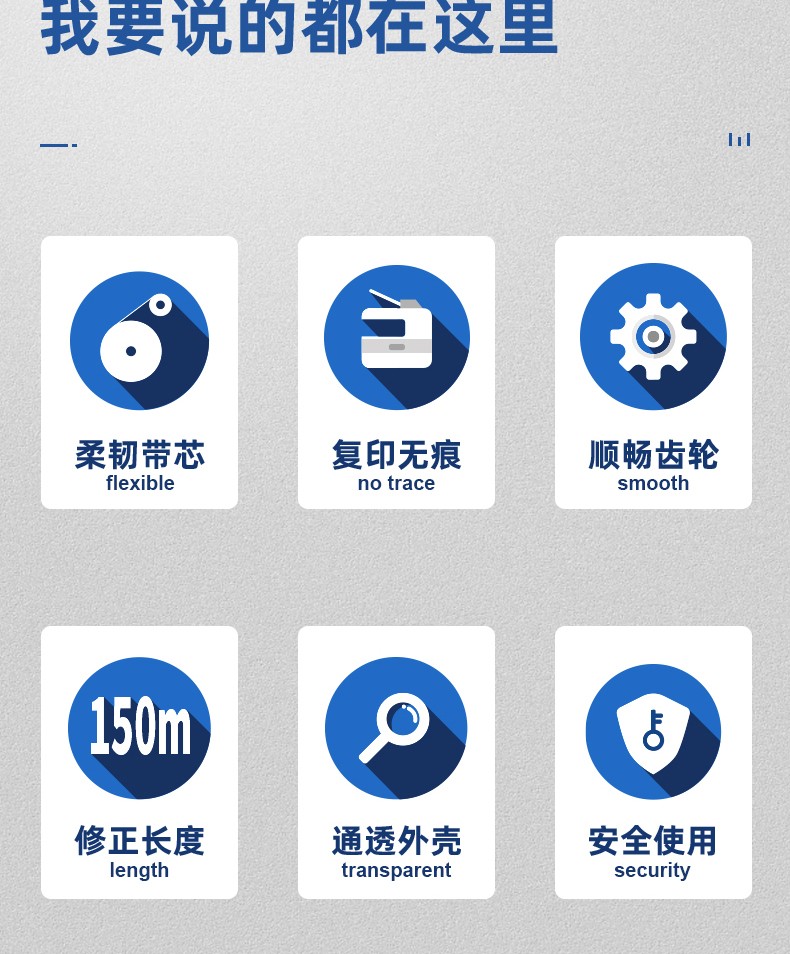 我要说的都在这里

柔韧带芯
flexible

复印无痕
no trace

顺畅齿轮
smooth

150m

修正长度
length

通透外壳
transparent

安全使用
security