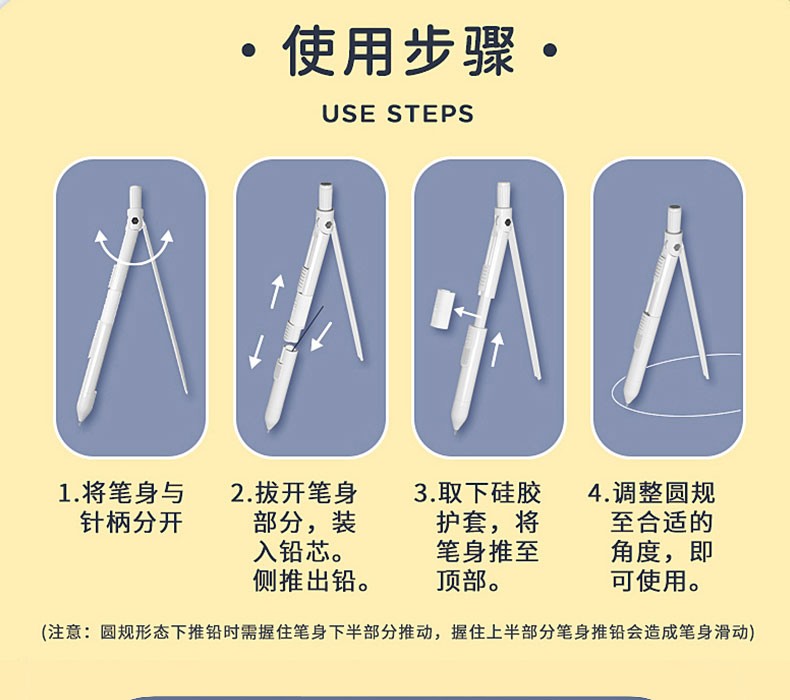 · 使用步骤 ·

USE STEPS

1.将笔身与针柄分开

2.拔开笔身部分，装入铅芯。侧推出铅。

3.取下硅胶护套，将笔身推至顶部。

4.调整圆规至合适的角度，即可使用。

(注意：圆规形态下推铅时需握住笔身下半部分推动，握住上半部分笔身推铅会造成笔身滑动)