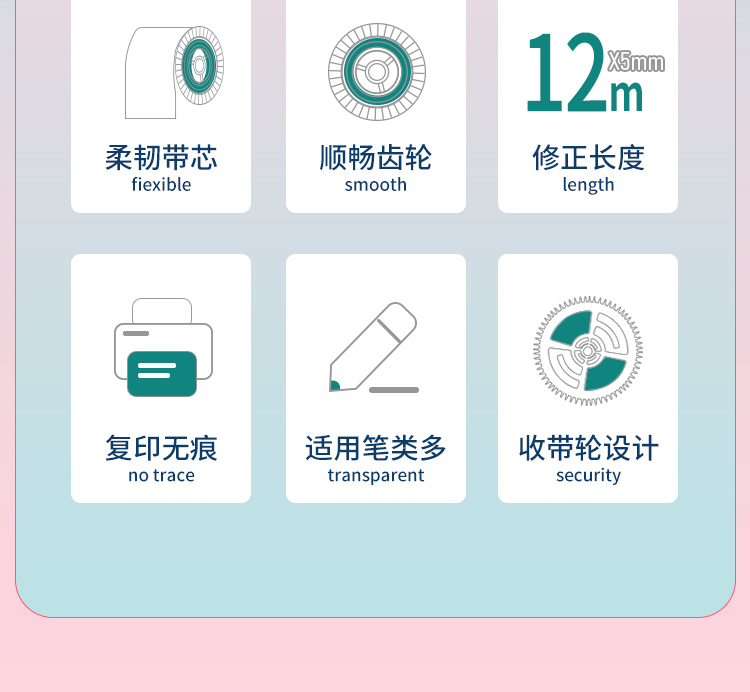 柔韧带芯
fiexible

顺畅齿轮
smooth

12m
X5mm

修正长度
length

复印无痕
no trace

适用笔类多
transparent

收带轮设计
security