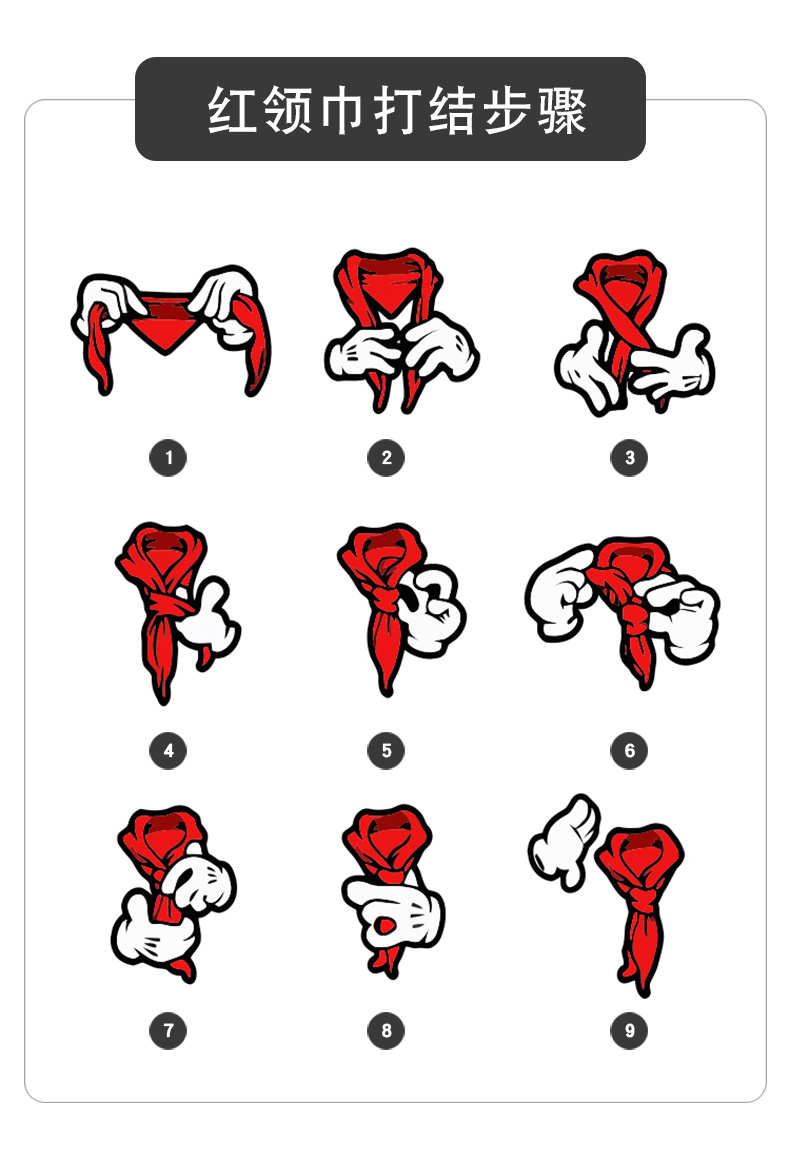 红领巾打结步骤

1

2

3

4

5

6

7

8

9