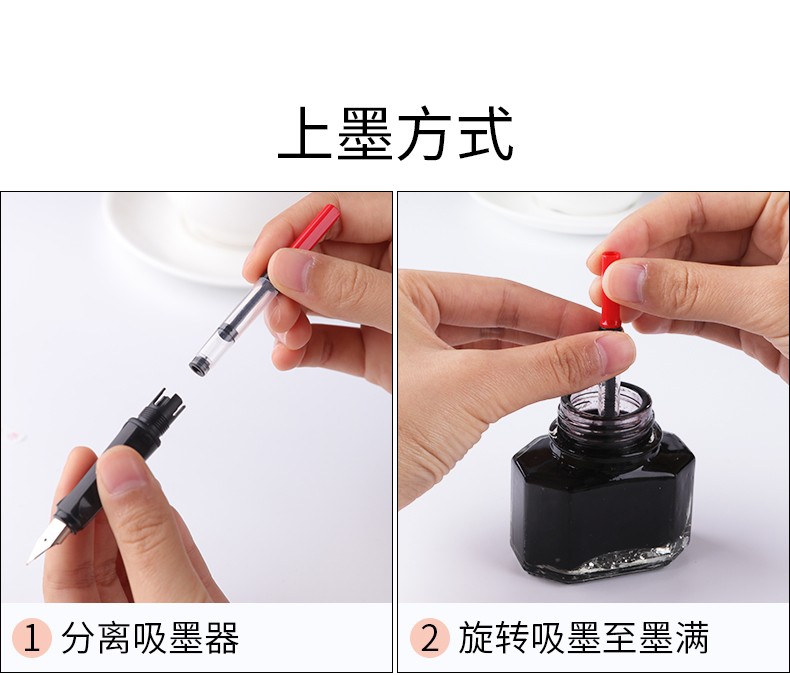 上墨方式

1 分离吸墨器

2 旋转吸墨至墨满