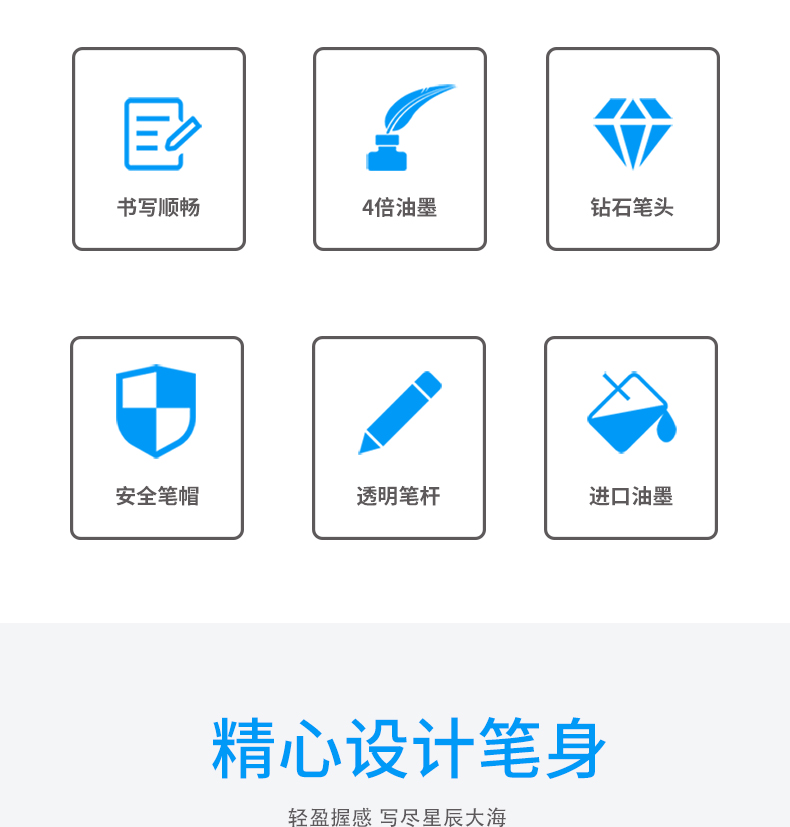 书写顺畅

4倍油墨

钻石笔头

安全笔帽

透明笔杆

进口油墨

精心设计笔身

轻盈握感 写尽星辰大海