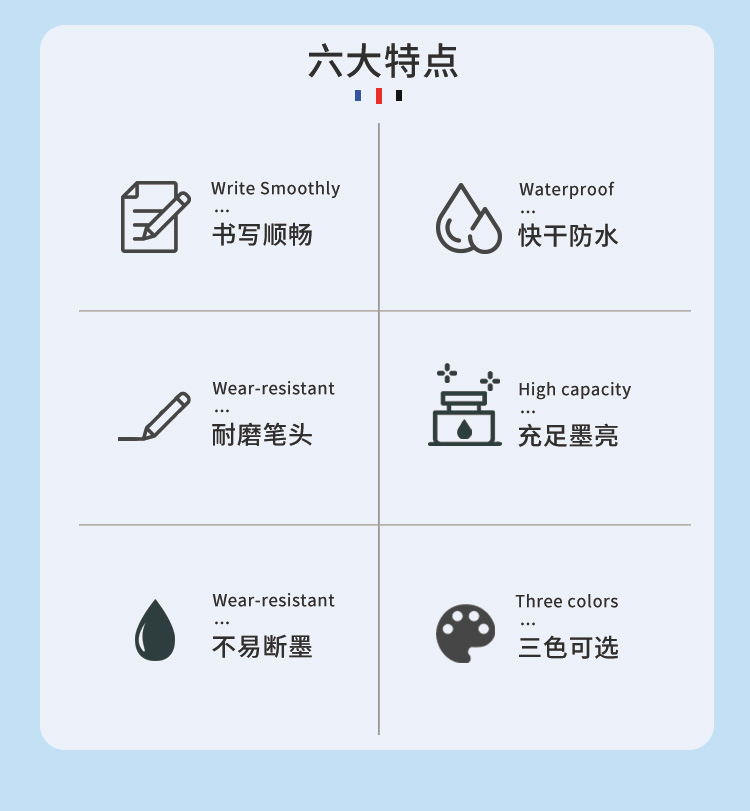 六大特点

Write Smoothly
...
书写顺畅

Waterproof
...
快干防水

Wear-resistant
...
耐磨笔头

High capacity
...
充足墨亮

Wear-resistant
...
不易断墨

Three colors
...
三色可选