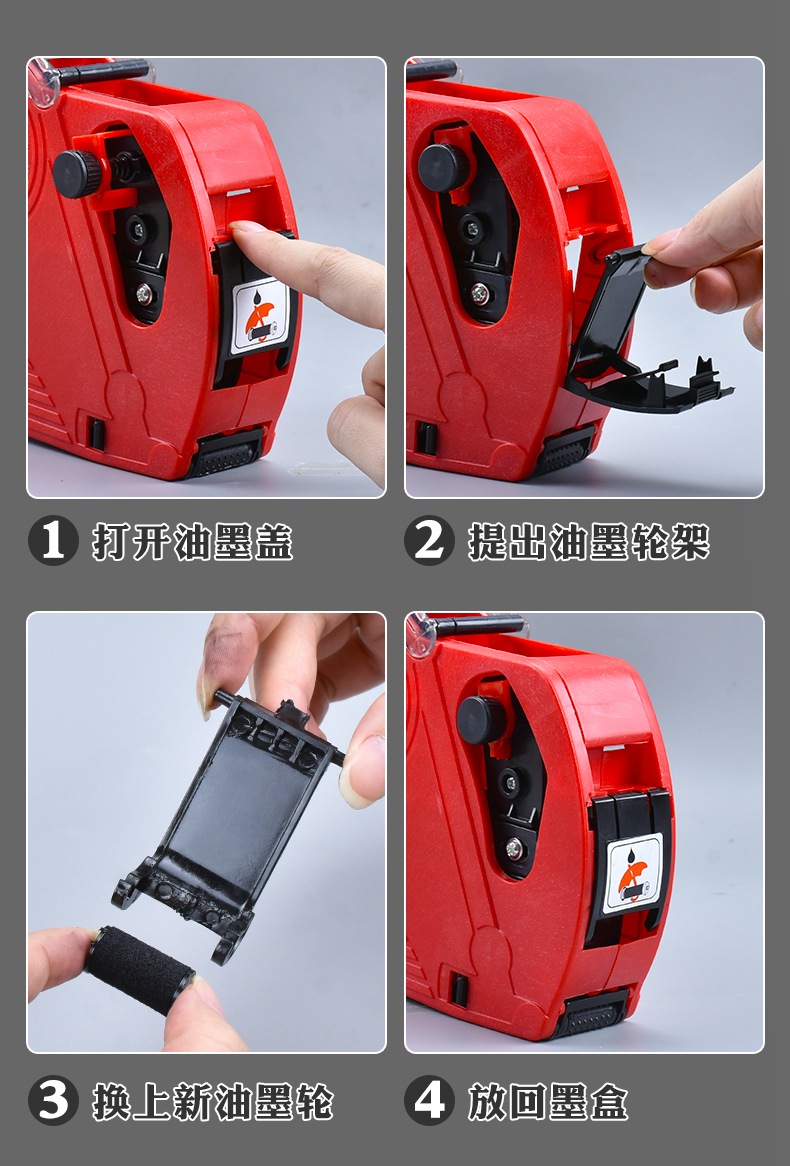 1 打开油墨盖

2 提出油墨轮架

3 换上新油墨轮

4 放回墨盒