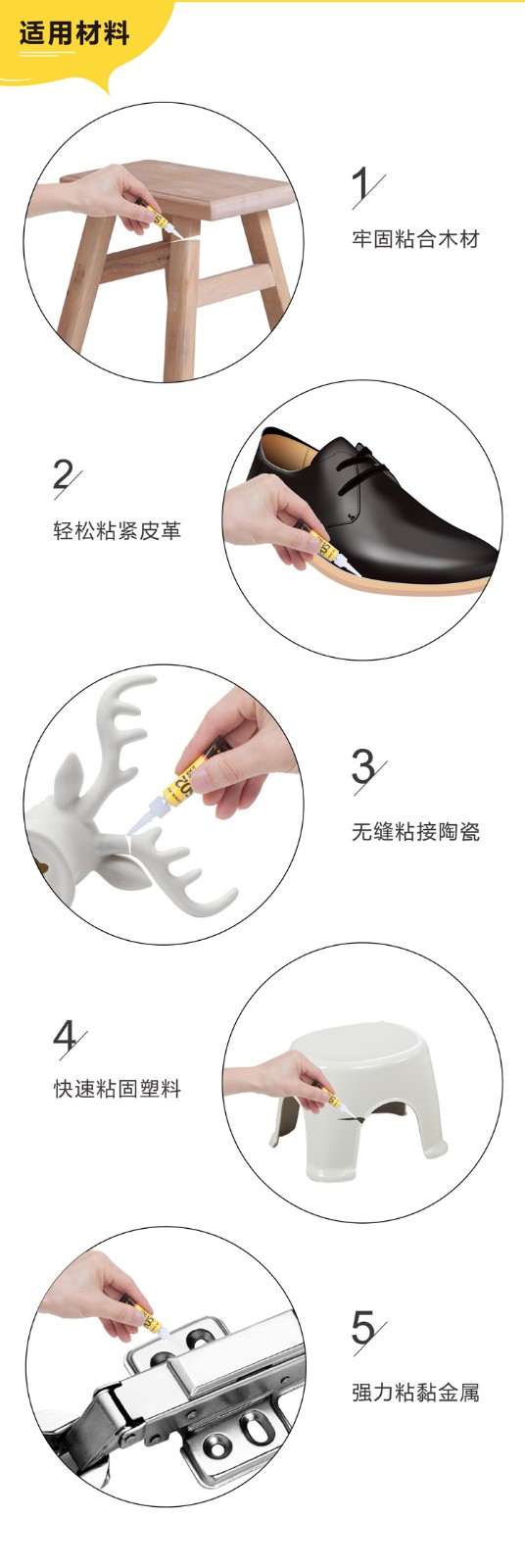 适用材料

1
牢固粘合木材

2
轻松粘紧皮革

3
无缝粘接陶瓷

4
快速粘固塑料

5
强力粘黏金属