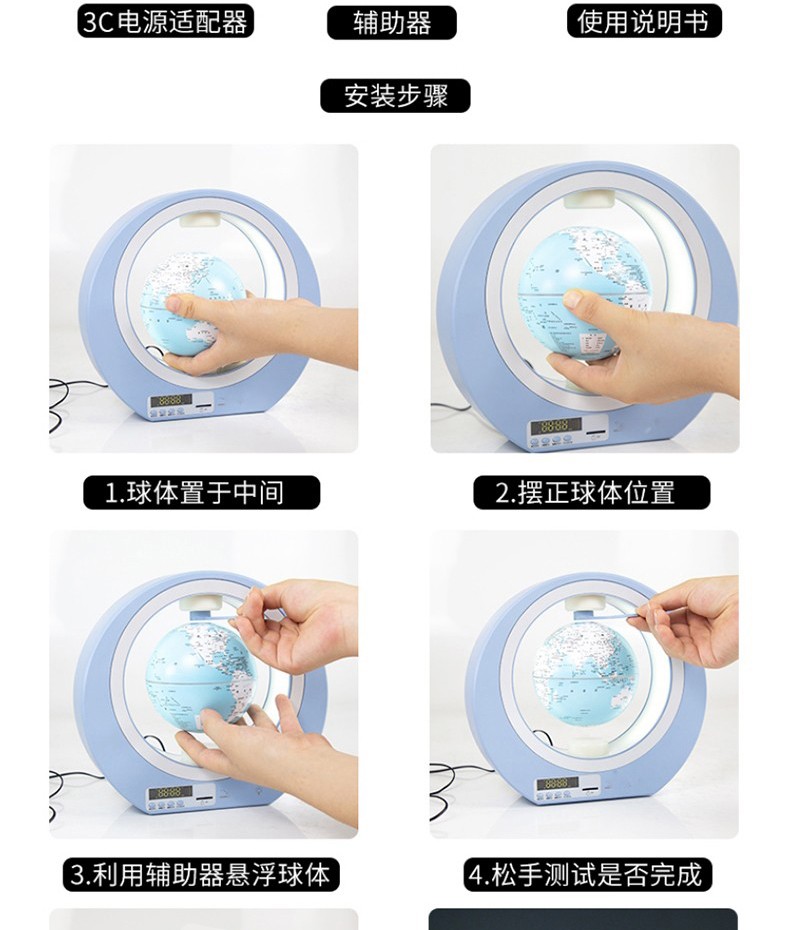 3C电源适配器

辅助器

使用说明书

安装步骤

1.球体置于中间

2.摆正球体位置

3.利用辅助器悬浮球体

4.松手测试是否完成