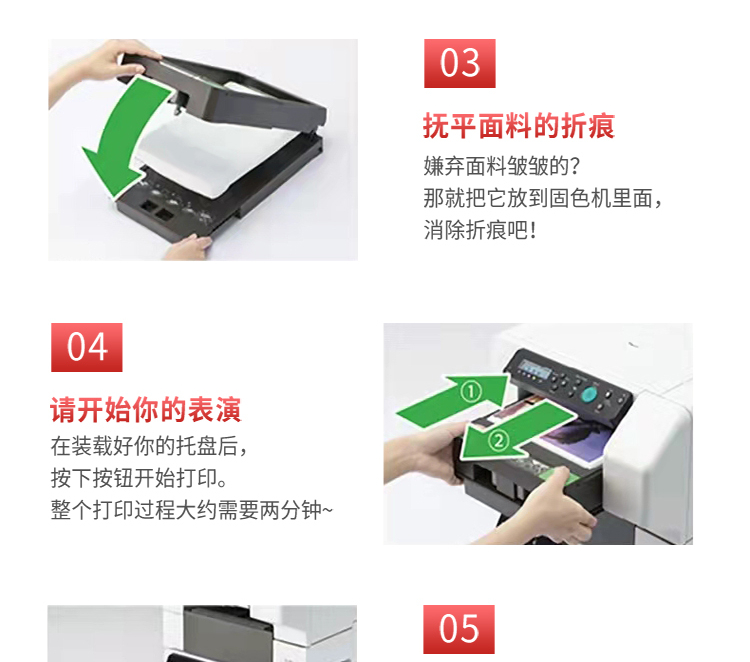 03

抚平面料的折痕

嫌弃面料皱皱的?
那就把它放到固色机里面,
消除折痕吧!

04

请开始你的表演

在装载好你的托盘后,
按下按钮开始打印。
整个打印过程大约需要两分钟~

①

②

05