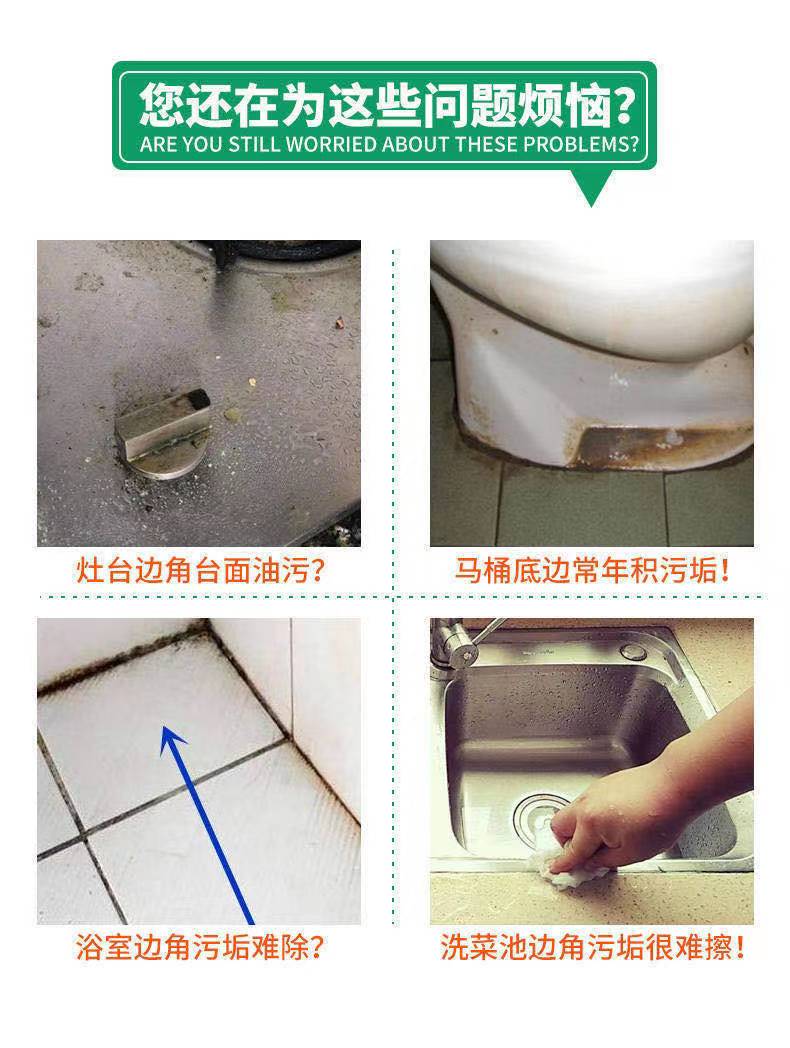 您还在为这些问题烦恼?
ARE YOU STILL WORRIED ABOUT THESE PROBLEMS?

灶台边角台面油污?

马桶底边常年积污垢!

浴室边角污垢难除?

洗菜池边角污垢很难擦!