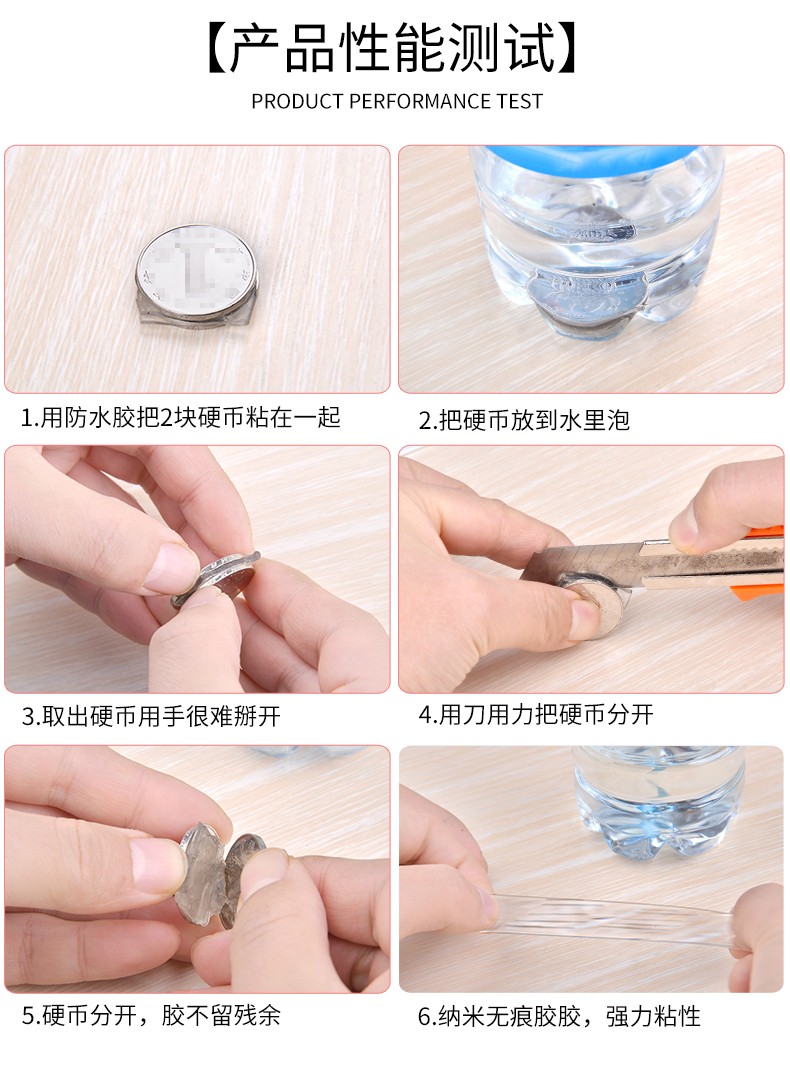 【产品性能测试】

PRODUCT PERFORMANCE TEST

1.用防水胶把2块硬币粘在一起

2.把硬币放到水里泡

3.取出硬币用手很难掰开

4.用刀用力把硬币分开

5.硬币分开，胶不留残余

6.纳米无痕胶胶，强力粘性