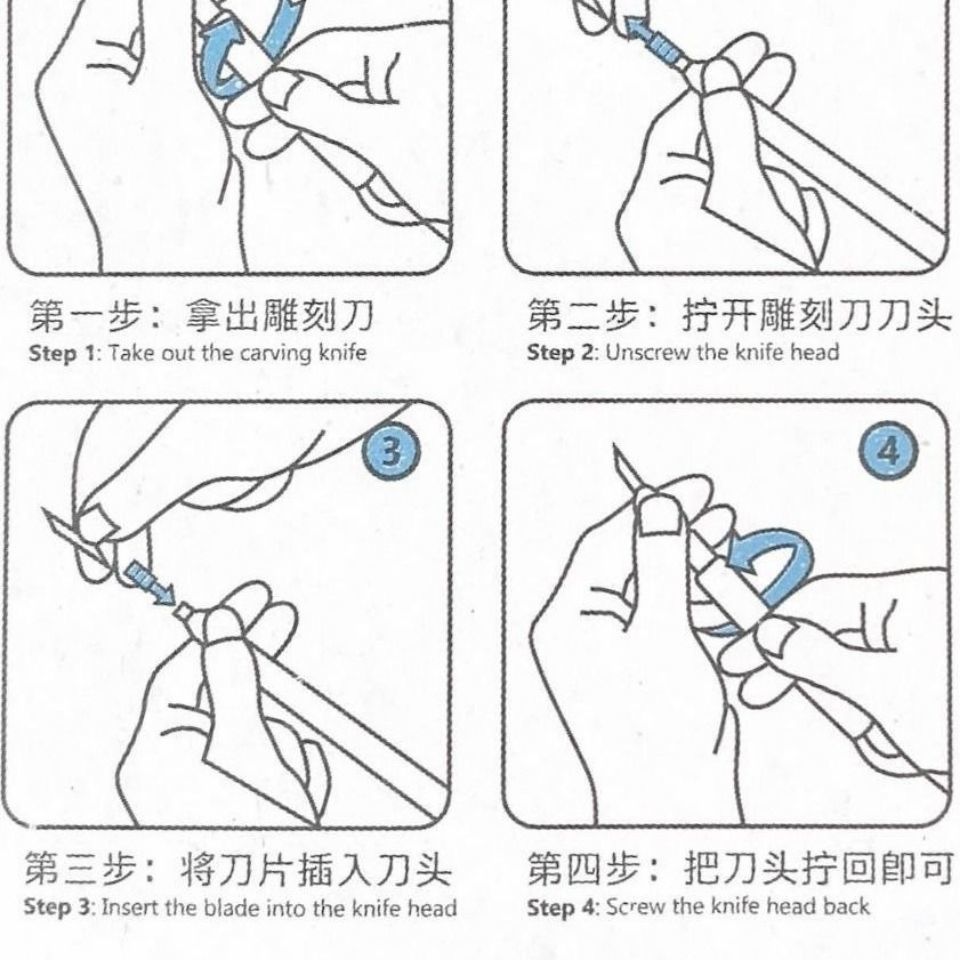 第一步：拿出雕刻刀
Step 1: Take out the carving knife

第二步：拧开雕刻刀刀头
Step 2: Unscrew the knife head

3

第三步：将刀片插入刀头
Step 3: Insert the blade into the knife head

4

第四步：把刀头拧回即可
Step 4: Screw the knife head back