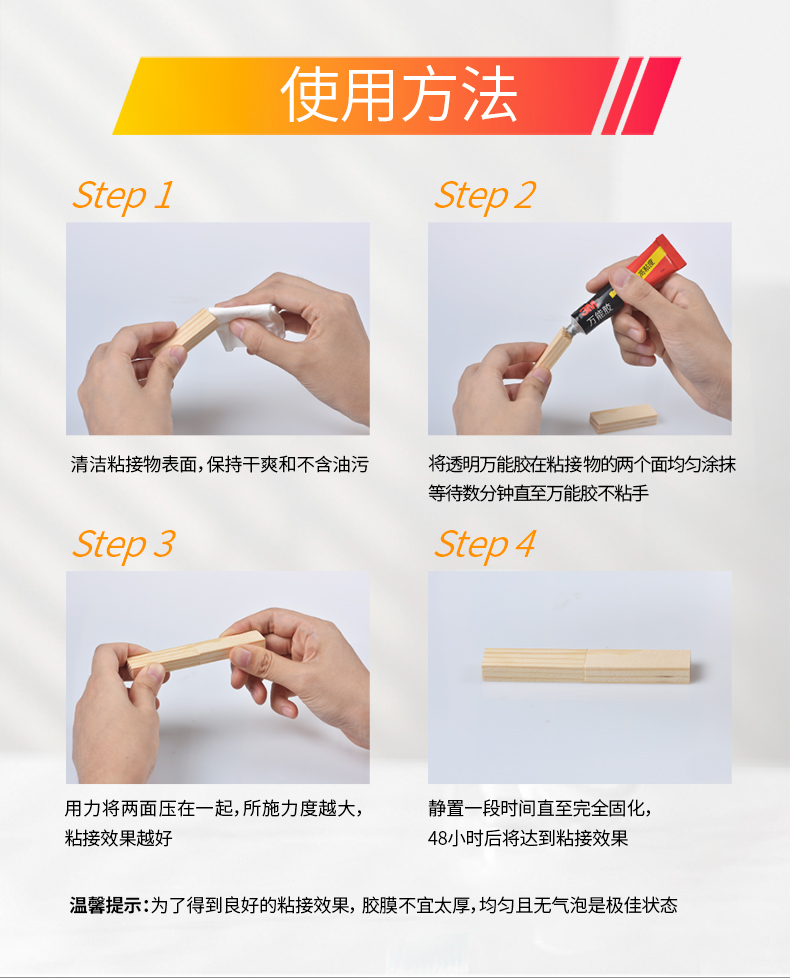 使用方法

Step 1

清洁粘接物表面，保持干爽和不含油污

Step 2

万能胶

将透明万能胶在粘接物的两个面均匀涂抹等待数分钟直至万能胶不粘手

Step 3

用力将两面压在一起，所施力度越大，粘接效果越好

Step 4

静置一段时间直至完全固化，48小时后将达到粘接效果

温馨提示：为了得到良好的粘接效果，胶膜不宜太厚，均匀且无气泡是极佳状态