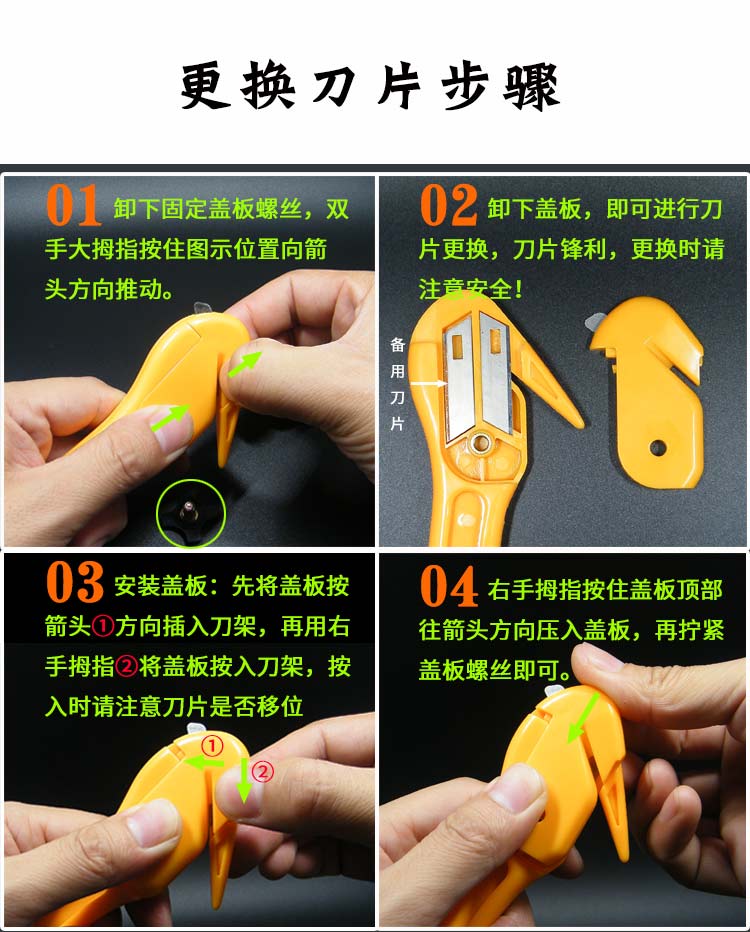 更换刀片步骤

01 卸下固定盖板螺丝，双手大拇指按住图示位置向箭头方向推动。

02 卸下盖板，即可进行刀片更换，刀片锋利，更换时请注意安全！

备用刀片

03 安装盖板：先将盖板按箭头①方向插入刀架，再用右手拇指②将盖板按入刀架，按入时请注意刀片是否移位

①
②

04 右手拇指按住盖板顶部往箭头方向压入盖板，再拧紧盖板螺丝即可。