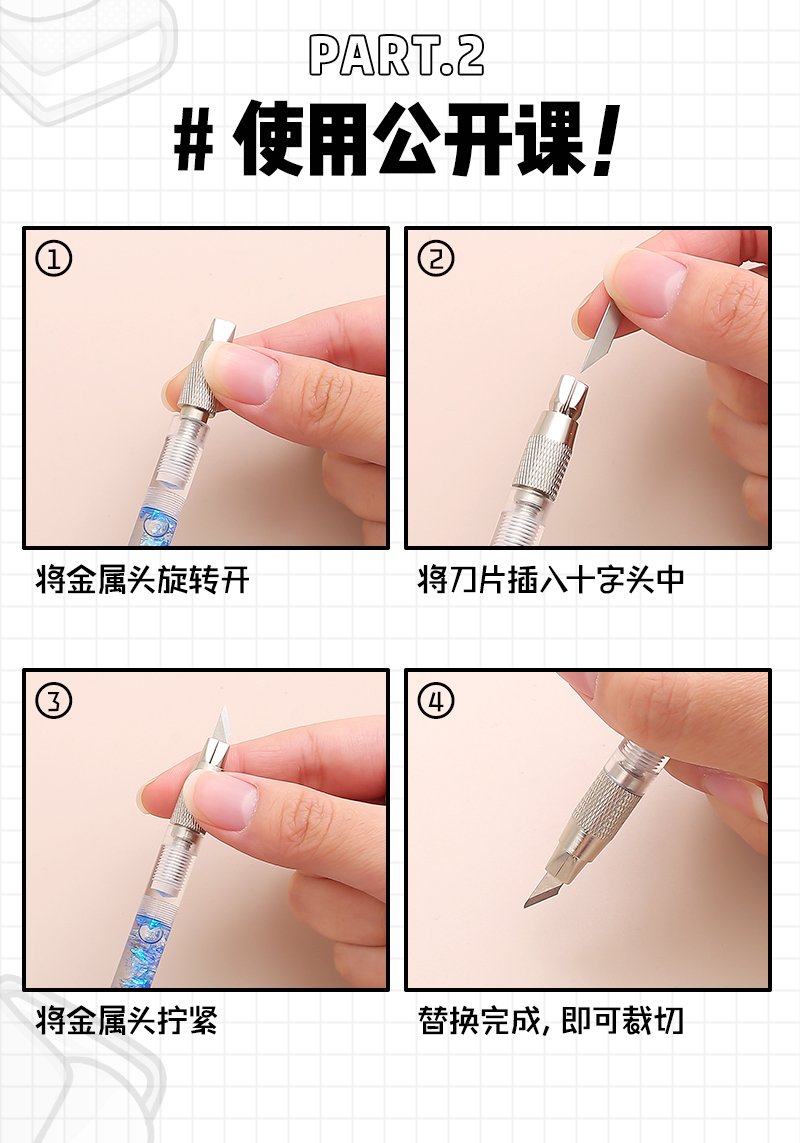 PART.2

# 使用公开课！

①

将金属头旋转开

②

将刀片插入十字头中

③

将金属头拧紧

④

替换完成，即可裁切