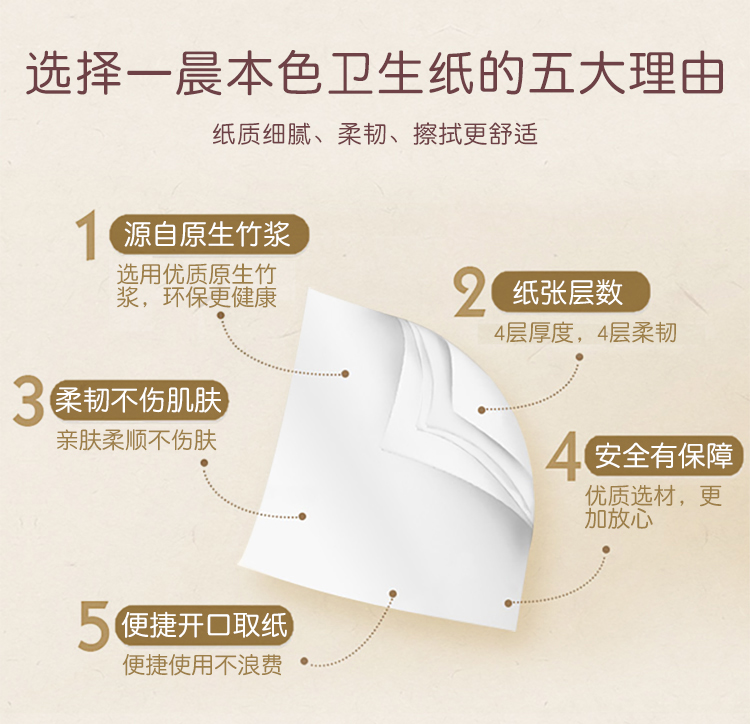 选择一晨本色卫生纸的五大理由

纸质细腻、柔韧、擦拭更舒适

1 源自原生竹浆

选用优质原生竹浆，环保更健康

2 纸张层数

4层厚度，4层柔韧

3 柔韧不伤肌肤

亲肤柔顺不伤肤

4 安全有保障

优质选材，更加放心

5 便捷开口取纸

便捷使用不浪费