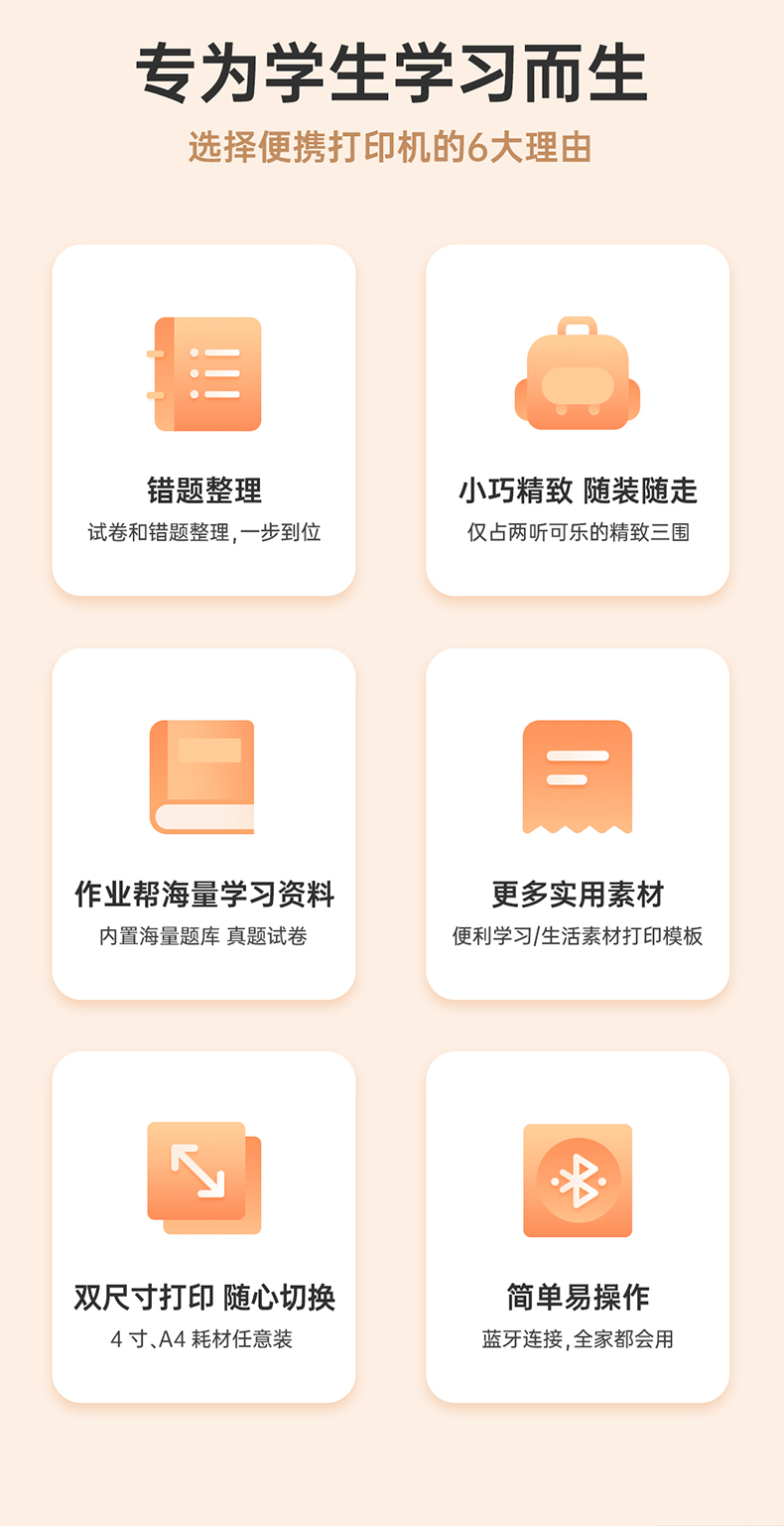 专为学生学习而生

选择便携打印机的6大理由

错题整理

试卷和错题整理,一步到位

小巧精致 随装随走

仅占两听可乐的精致三围

作业帮海量学习资料

内置海量题库 真题试卷

更多实用素材

便利学习/生活素材打印模板

双尺寸打印 随心切换

4寸、A4耗材任意装

简单易操作

蓝牙连接,全家都会用