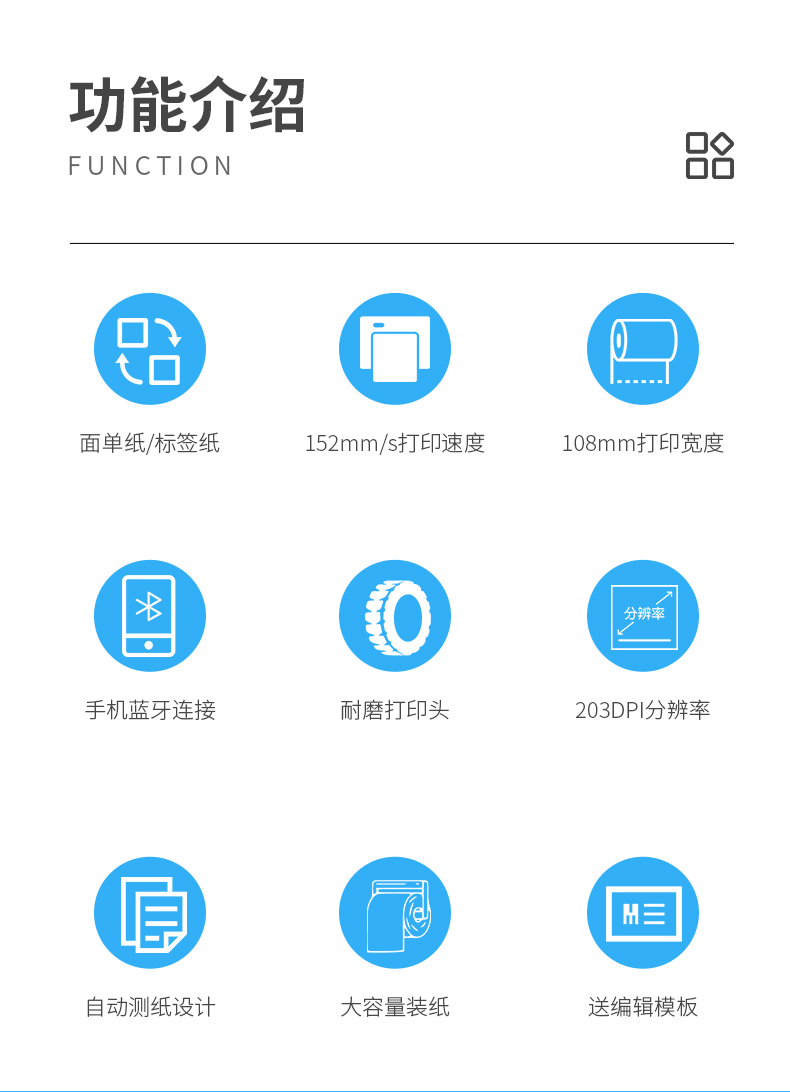 功能介绍
FUNCTION

面单纸/标签纸

152mm/s打印速度

108mm打印宽度

手机蓝牙连接

耐磨打印头

分辨率

203DPI分辨率

自动测纸设计

大容量装纸

送编辑模板