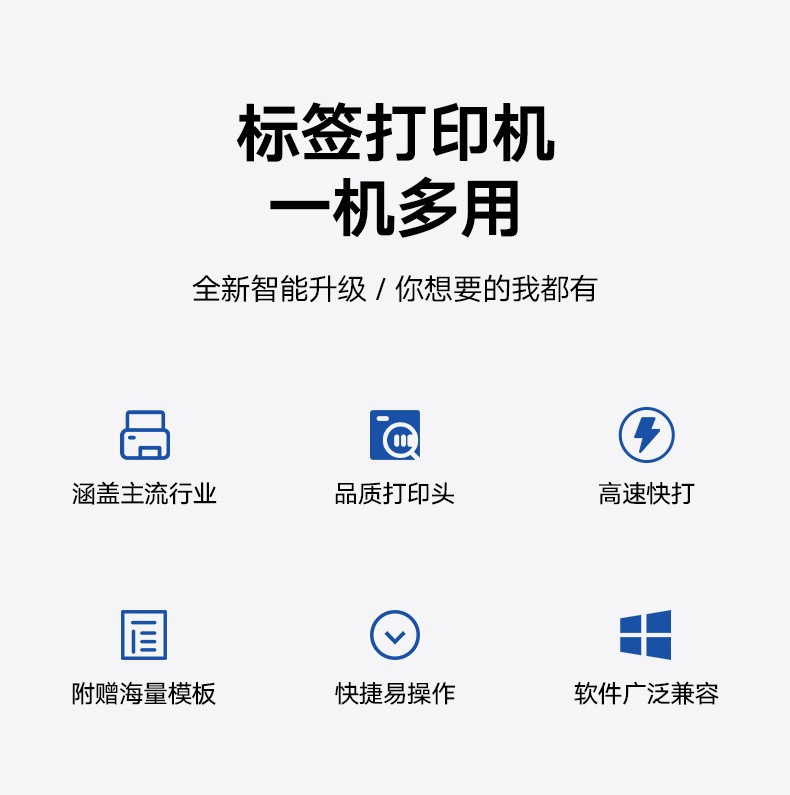 标签打印机
一机多用

全新智能升级 / 你想要的我都有

涵盖主流行业

品质打印头

高速快打

附赠海量模板

快捷易操作

软件广泛兼容