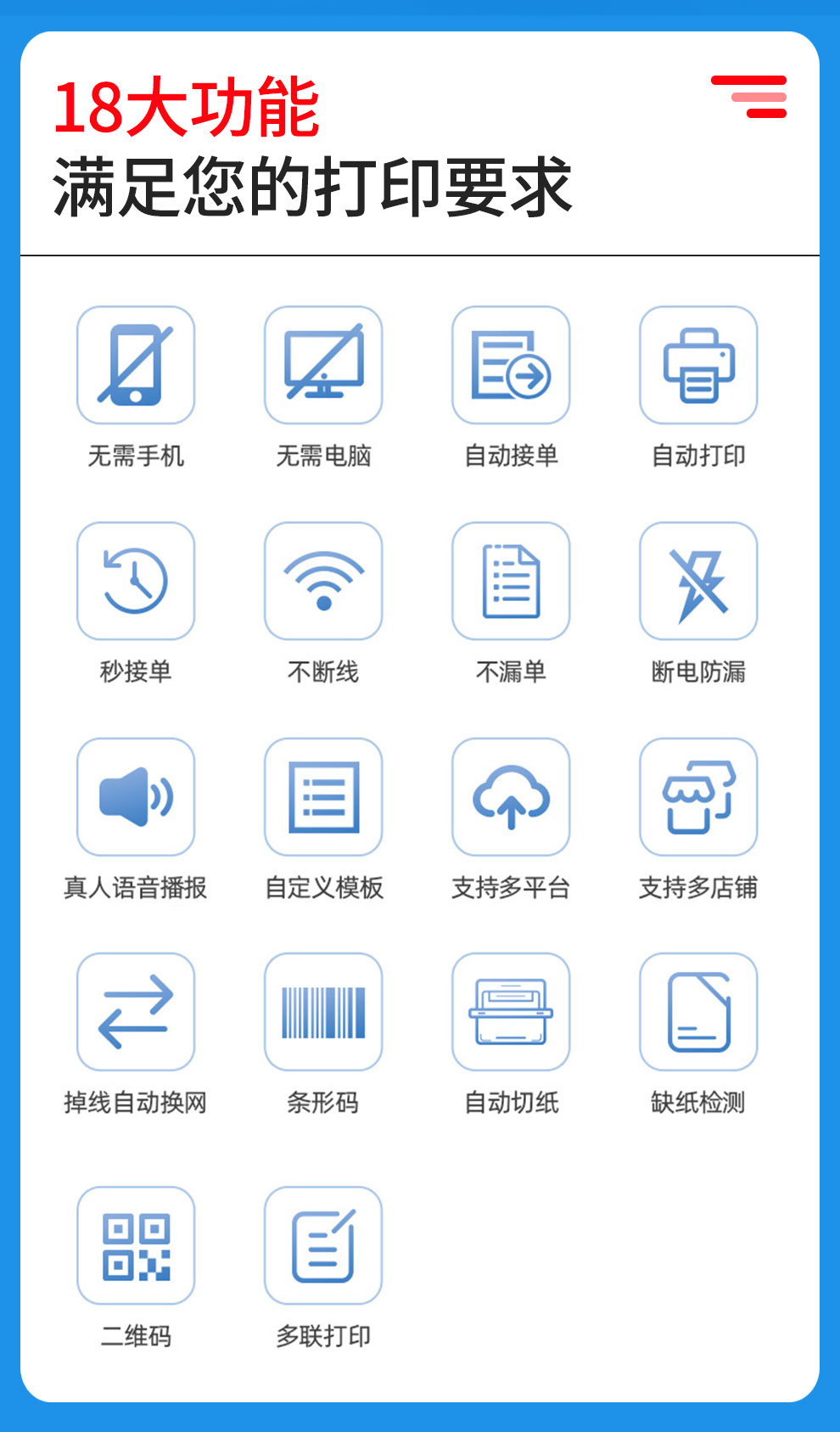 18大功能
满足您的打印要求

无需手机
无需电脑
自动接单
自动打印

秒接单
不断线
不漏单
断电防漏

真人语音播报
自定义模板
支持多平台
支持多店铺

掉线自动换网
条形码
自动切纸
缺纸检测

二维码
多联打印