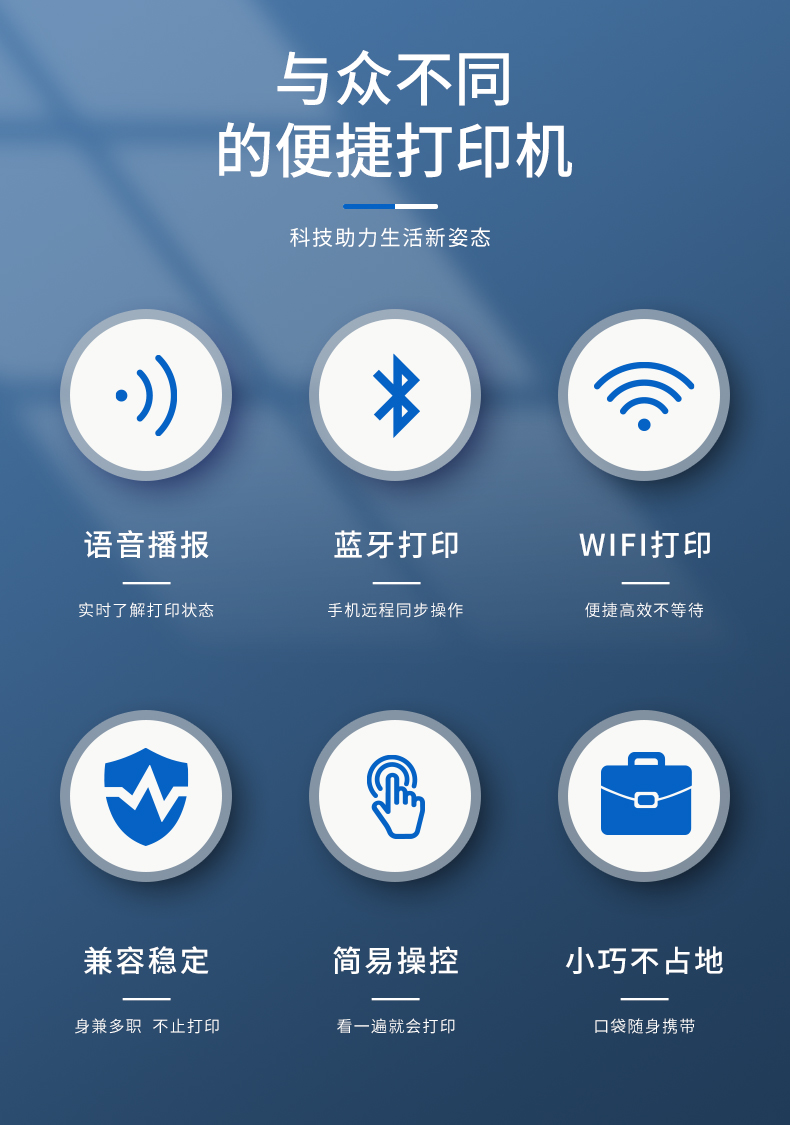 与众不同
的便捷打印机

科技助力生活新姿态

语音播报

实时了解打印状态

蓝牙打印

手机远程同步操作

WIFI打印

便捷高效不等待

兼容稳定

身兼多职 不止打印

简易操控

看一遍就会打印

小巧不占地

口袋随身携带