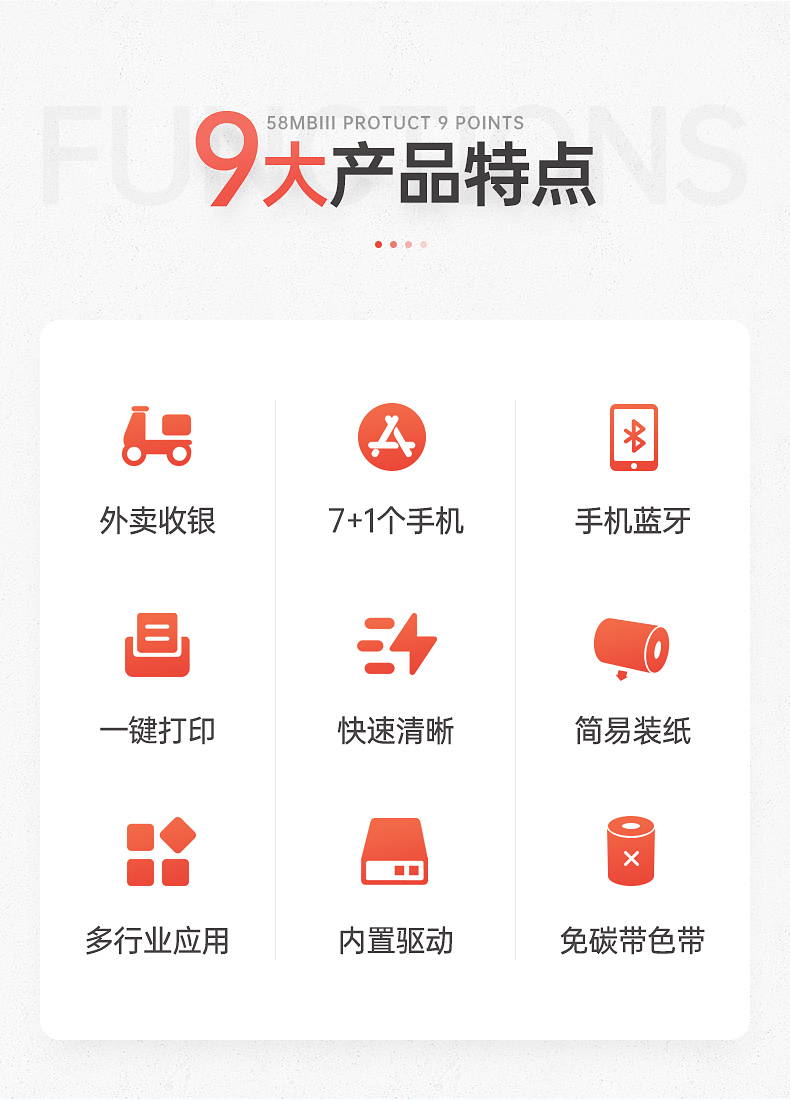 58MBIII PROTUCT 9 POINTS

9大产品特点

外卖收银

7+1个手机

手机蓝牙

一键打印

快速清晰

简易装纸

多行业应用

内置驱动

免碳带色带

FUNCTIONS