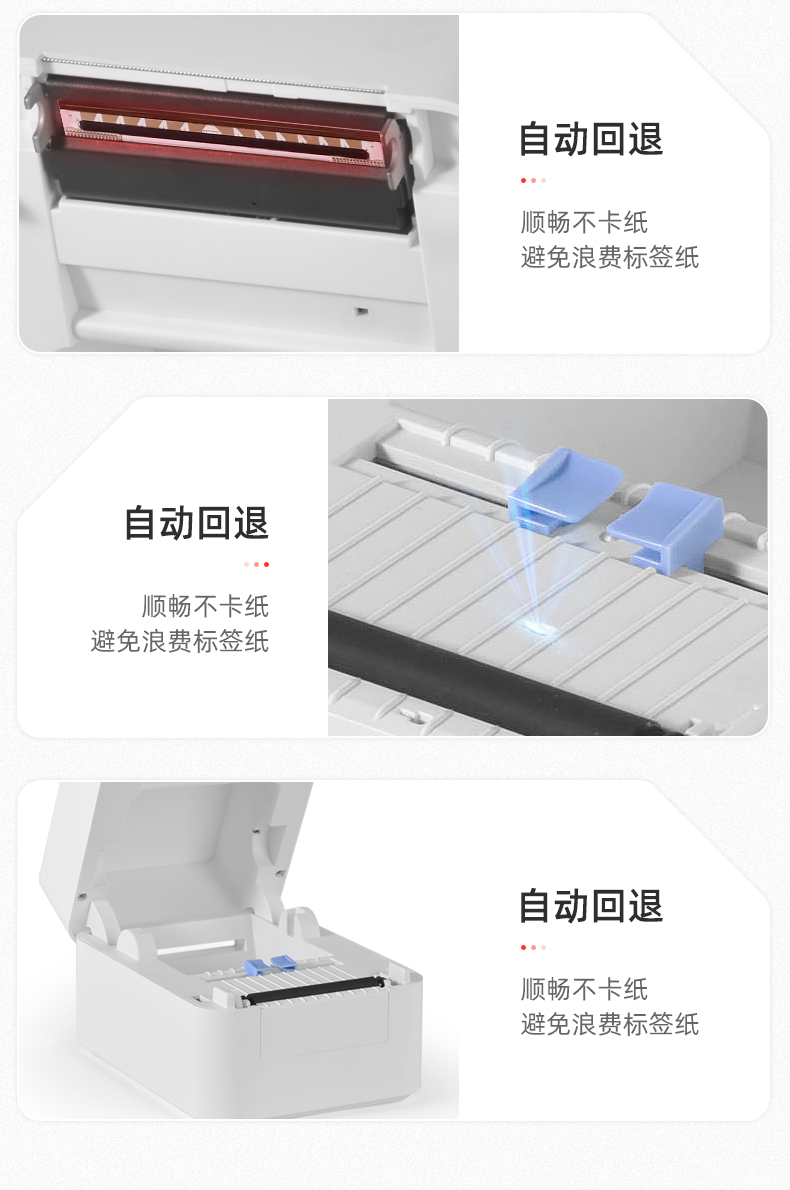 自动回退

顺畅不卡纸
避免浪费标签纸

自动回退

顺畅不卡纸
避免浪费标签纸

自动回退

顺畅不卡纸
避免浪费标签纸