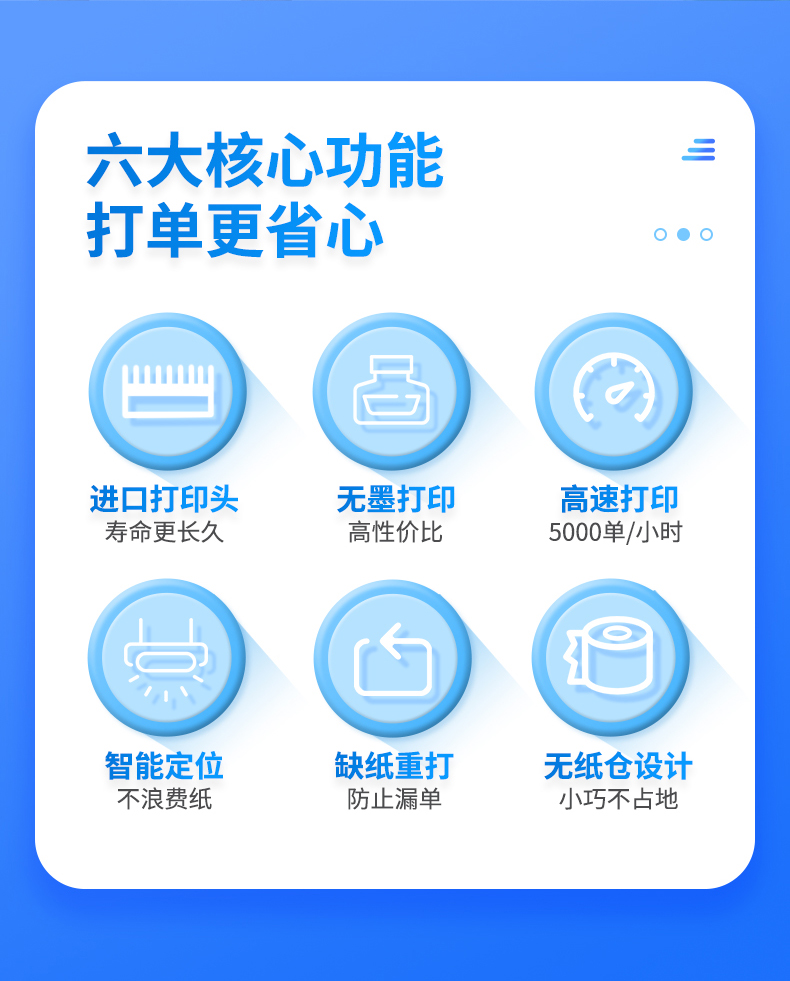 六大核心功能
打单更省心

进口打印头
寿命更长久

无墨打印
高性价比

高速打印
5000单/小时

智能定位
不浪费纸

缺纸重打
防止漏单

无纸仓设计
小巧不占地