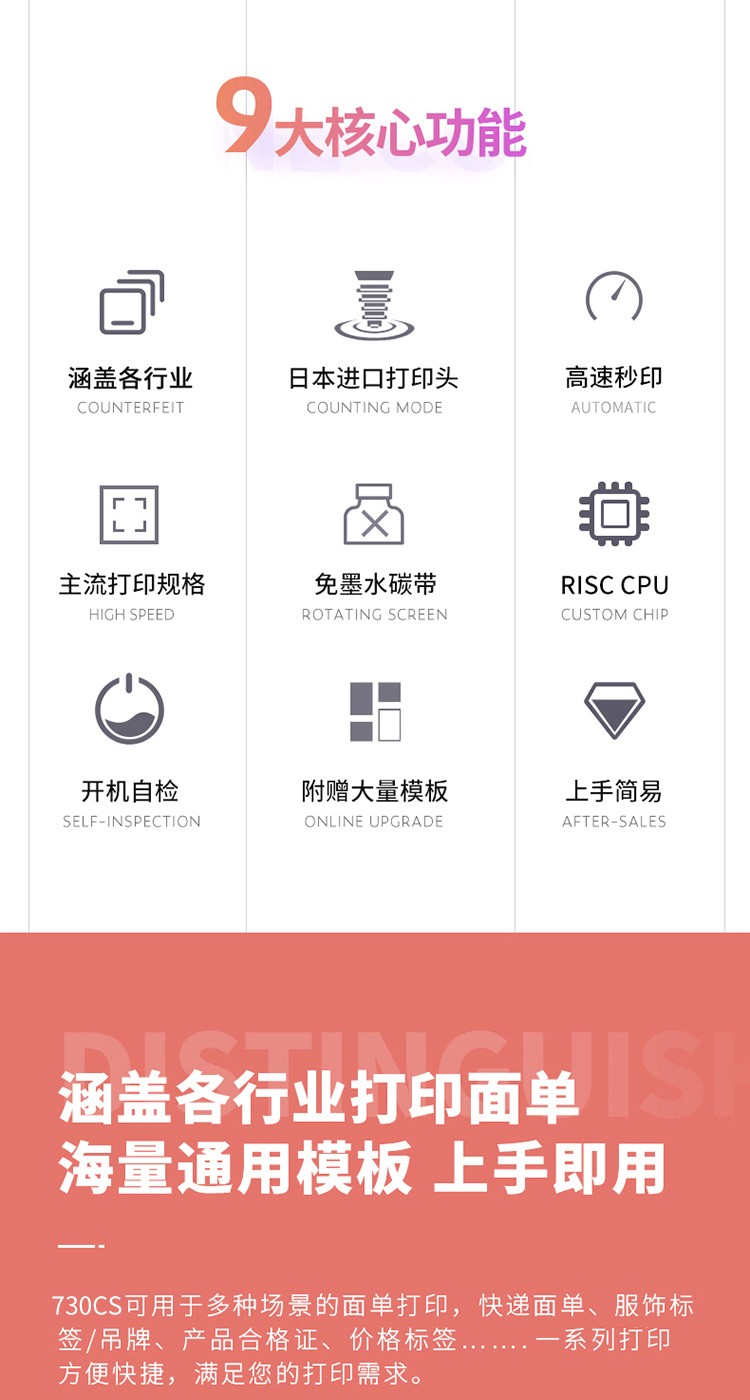 9大核心功能

涵盖各行业
COUNTERFEIT

日本进口打印头
COUNTING MODE

高速秒印
AUTOMATIC

主流打印规格
HIGH SPEED

免墨水碳带
ROTATING SCREEN

RISC CPU
CUSTOM CHIP

开机自检
SELF-INSPECTION

附赠大量模板
ONLINE UPGRADE

上手简易
AFTER-SALES

DISTINGUISH

涵盖各行业打印面单
海量通用模板 上手即用

730CS可用于多种场景的面单打印，快递面单、服饰标签/吊牌、产品合格证、价格标签......一系列打印方便快捷，满足您的打印需求。