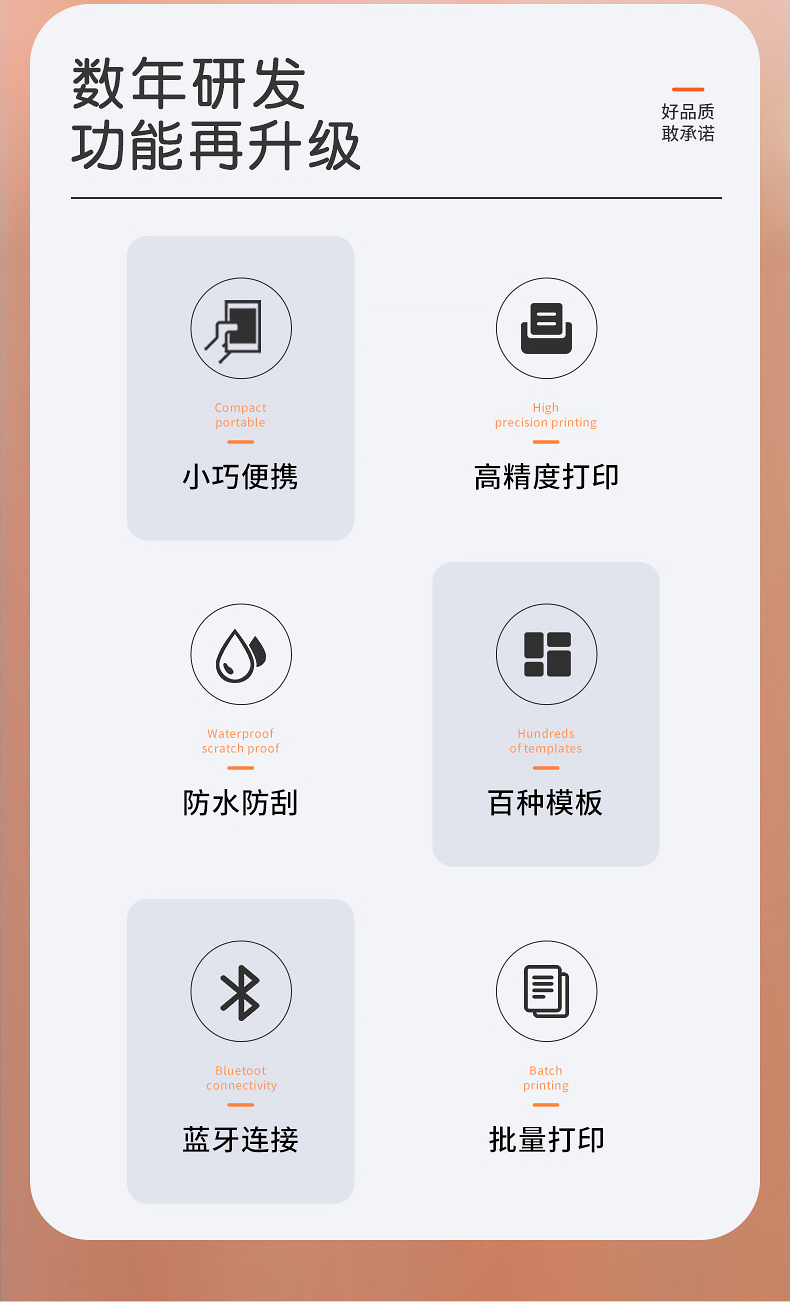 数年研发
功能再升级

好品质
敢承诺

Compact
portable

小巧便携

High
precision printing

高精度打印

Waterproof
scratch proof

防水防刮

Hundreds
of templates

百种模板

Bluetoot
connectivity

蓝牙连接

Batch
printing

批量打印