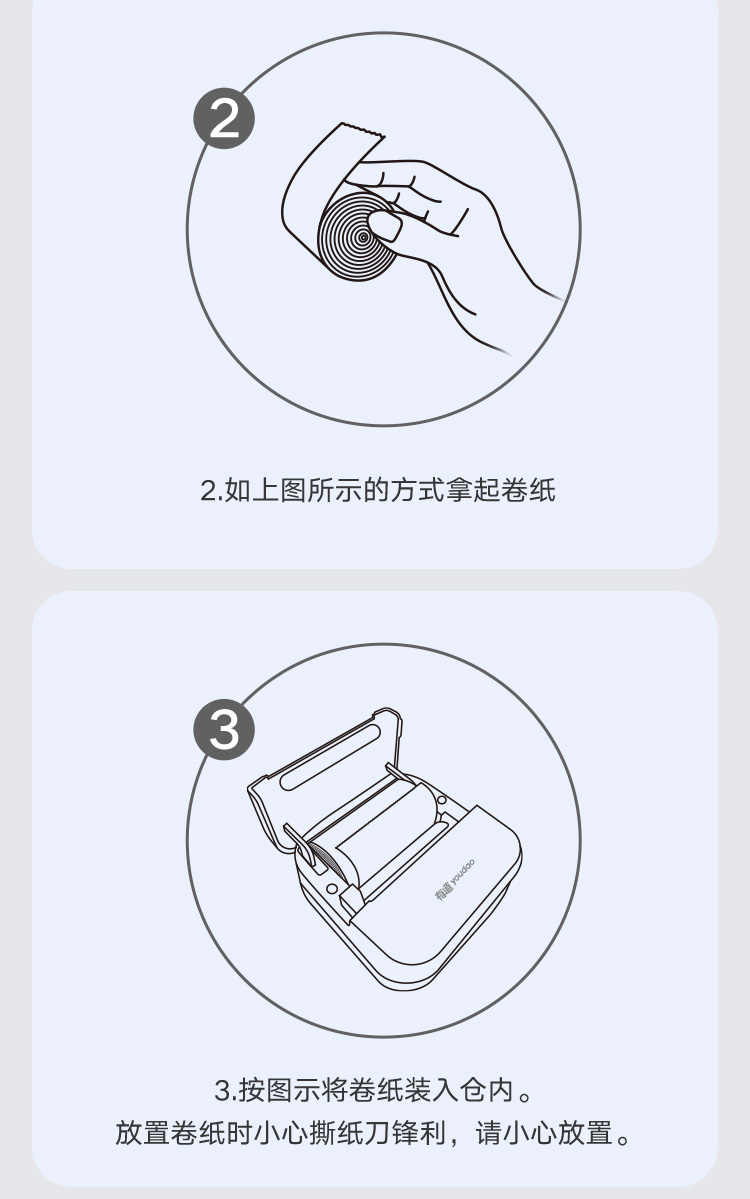 2

2.如上图所示的方式拿起卷纸

3

有道 youdao

3.按图示将卷纸装入仓内。
放置卷纸时小心撕纸刀锋利，请小心放置。