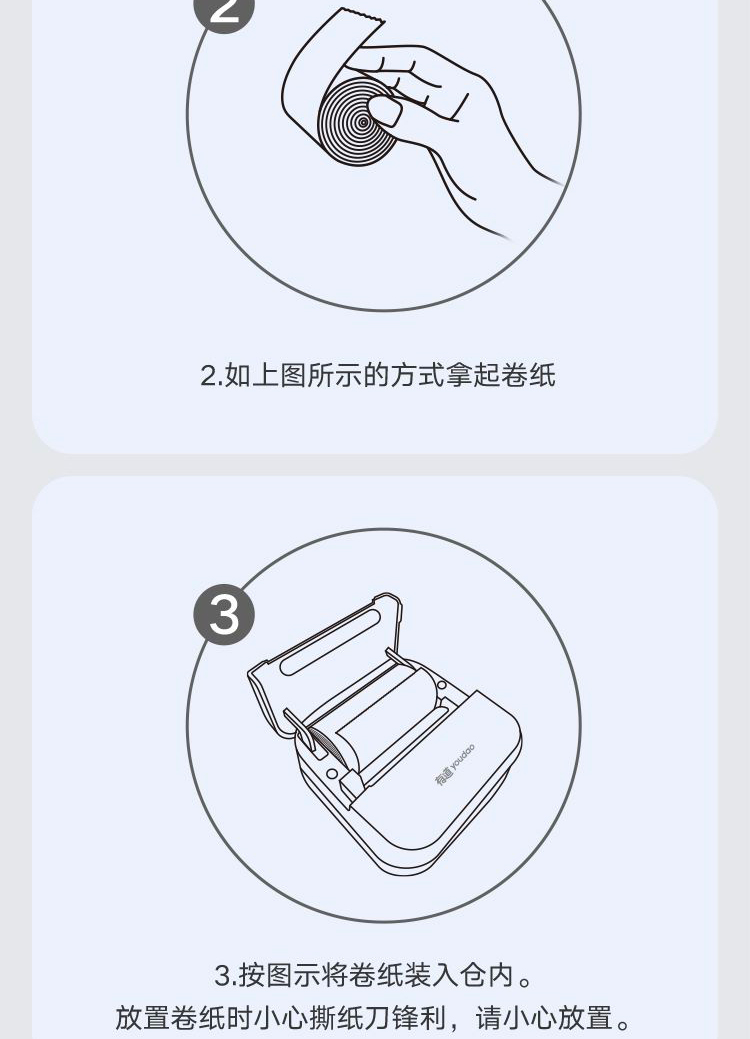 2

2.如上图所示的方式拿起卷纸

3

有道 youdao

3.按图示将卷纸装入仓内。
放置卷纸时小心撕纸刀锋利，请小心放置。