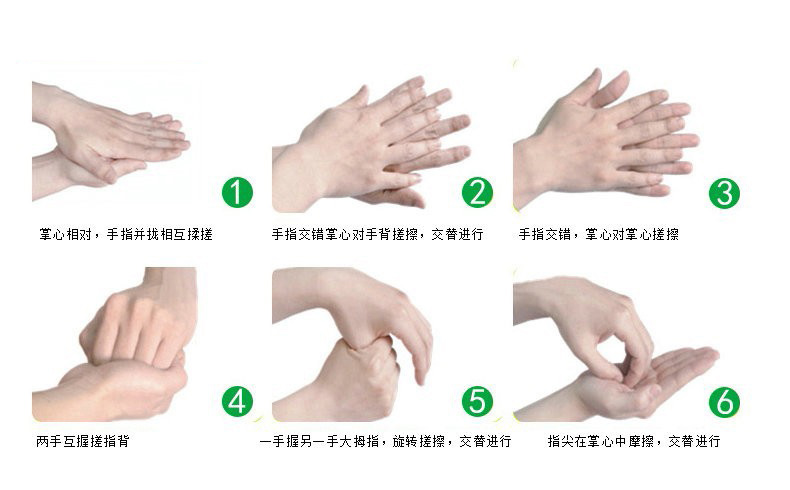 1
掌心相对，手指并拢相互揉搓

2
手指交错掌心对手背搓擦，交替进行

3
手指交错，掌心对掌心搓擦

4
两手互握搓指背

5
一手握另一手大拇指，旋转搓擦，交替进行

6
指尖在掌心中摩擦，交替进行