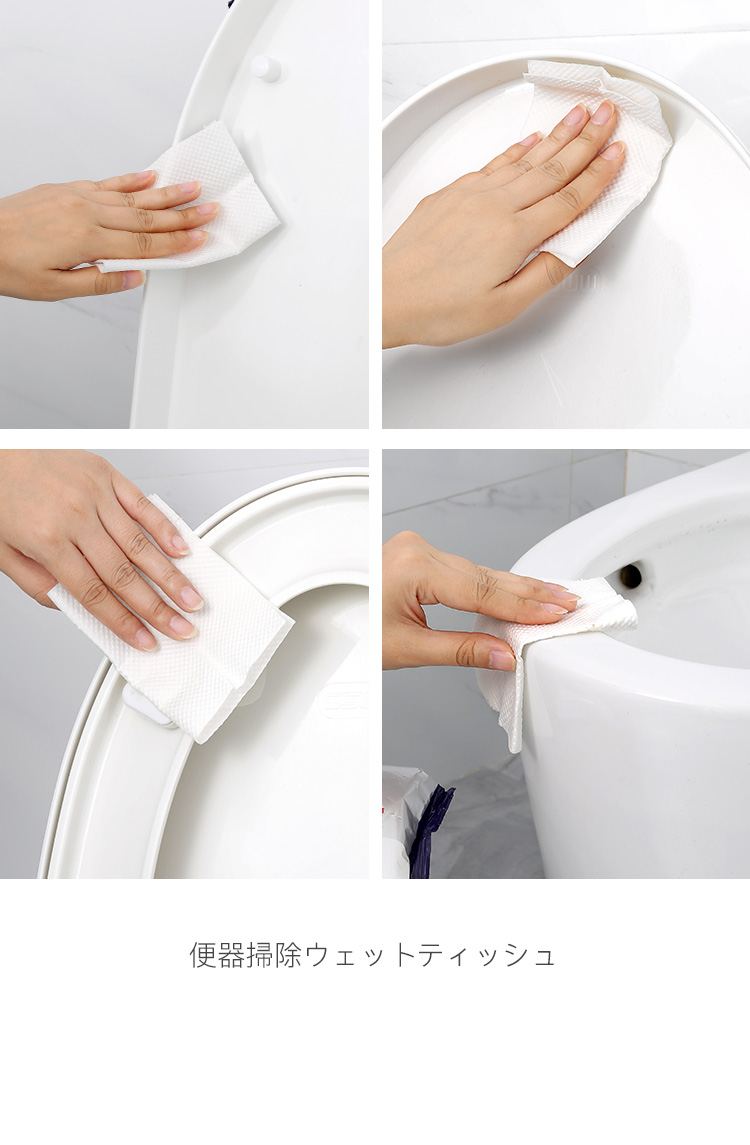 便器掃除ウェットティッシュ