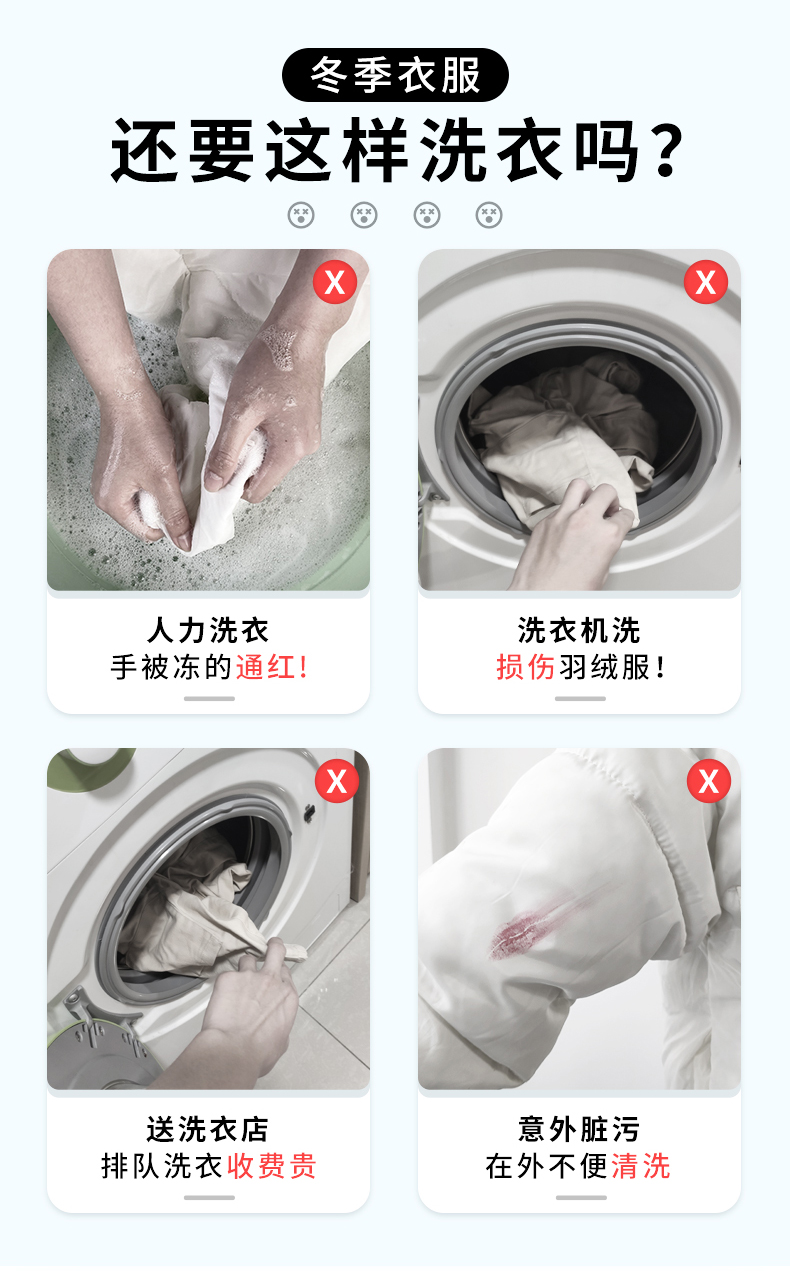 冬季衣服

还要这样洗衣吗？

X

人力洗衣
手被冻的通红！

X

洗衣机洗
损伤羽绒服！

X

送洗衣店
排队洗衣收费贵

X

意外脏污
在外不便清洗