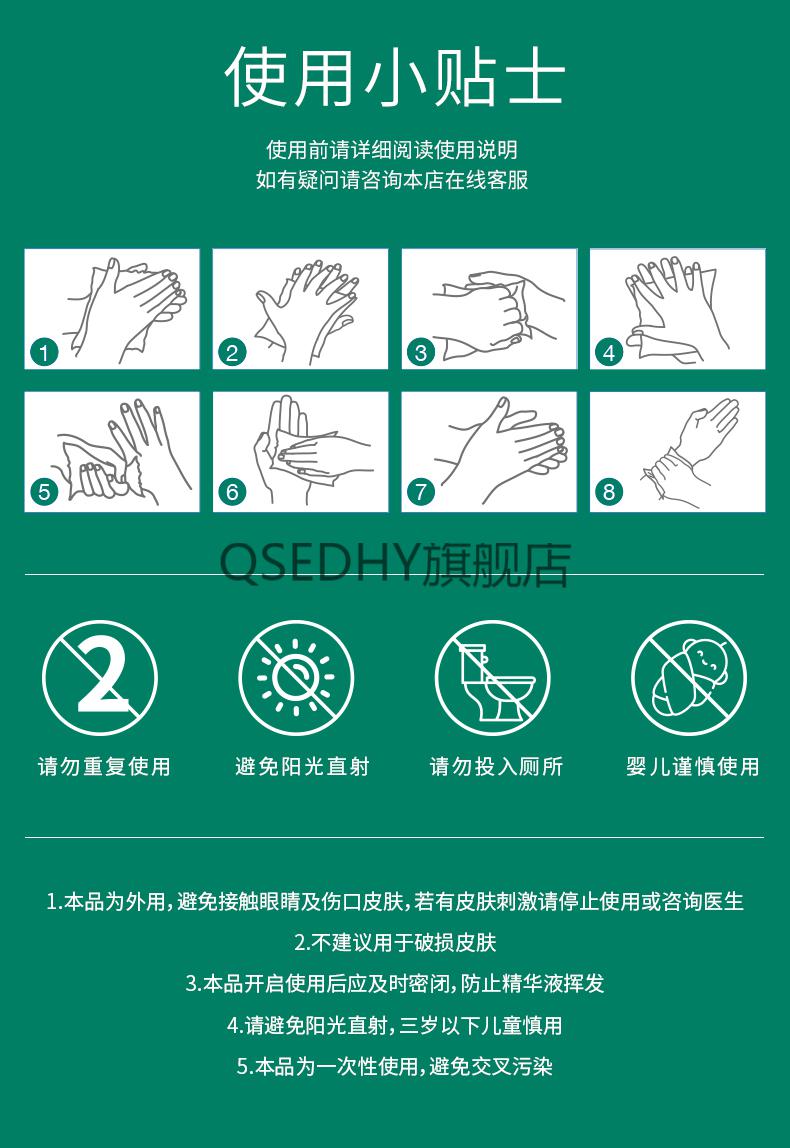 使用小贴士

使用前请详细阅读使用说明
如有疑问请咨询本店在线客服

1 2 3 4

5 6 7 8

QSEDHY旗舰店

2

请勿重复使用 避免阳光直射 请勿投入厕所 婴儿谨慎使用

1.本品为外用，避免接触眼睛及伤口皮肤，若有皮肤刺激请停止使用或咨询医生

2.不建议用于破损皮肤

3.本品开启使用后应及时密闭，防止精华液挥发

4.请避免阳光直射，三岁以下儿童慎用

5.本品为一次性使用，避免交叉污染