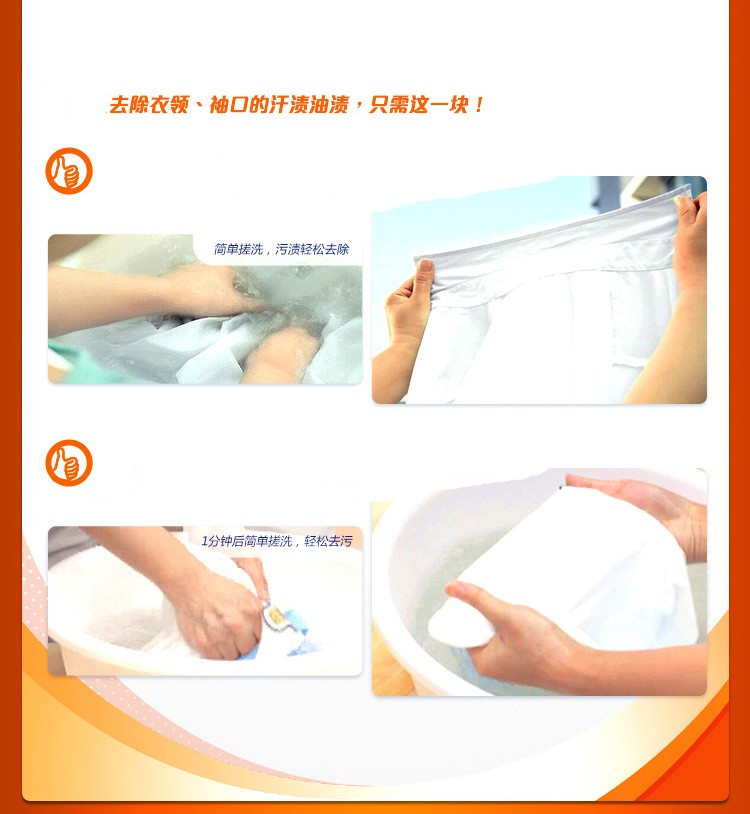 去除衣领、袖口的汗渍油渍，只需这一块！

简单搓洗，污渍轻松去除

1分钟后简单搓洗，轻松去污