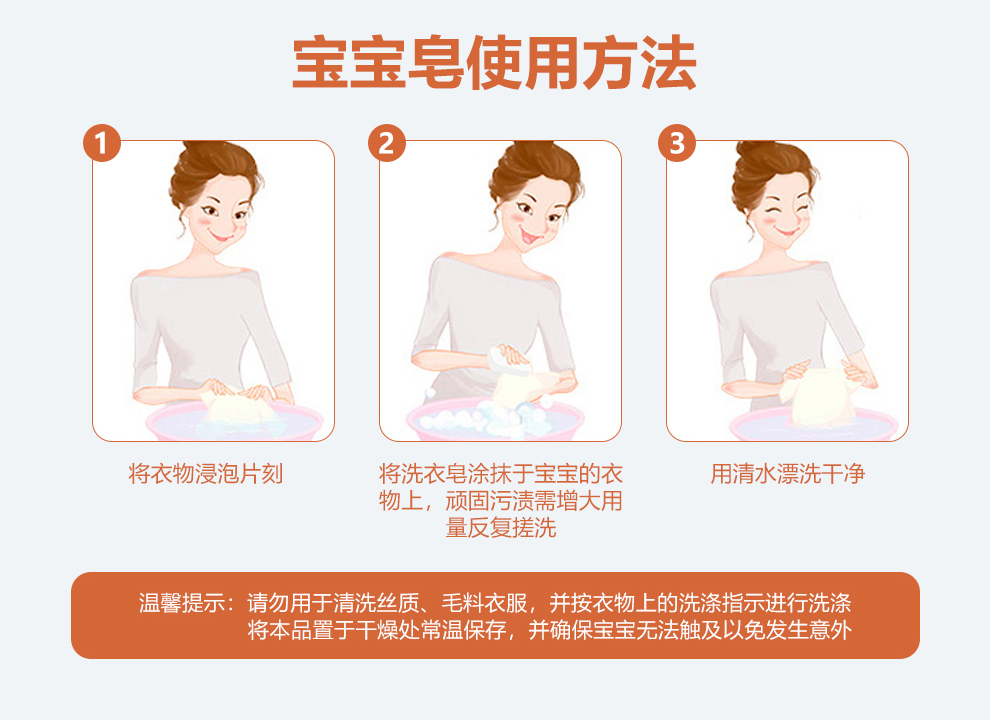 宝宝皂使用方法

1

将衣物浸泡片刻

2

将洗衣皂涂抹于宝宝的衣物上，顽固污渍需增大用量反复搓洗

3

用清水漂洗干净

温馨提示：请勿用于清洗丝质、毛料衣服，并按衣物上的洗涤指示进行洗涤
将本品置于干燥处常温保存，并确保宝宝无法触及以免发生意外