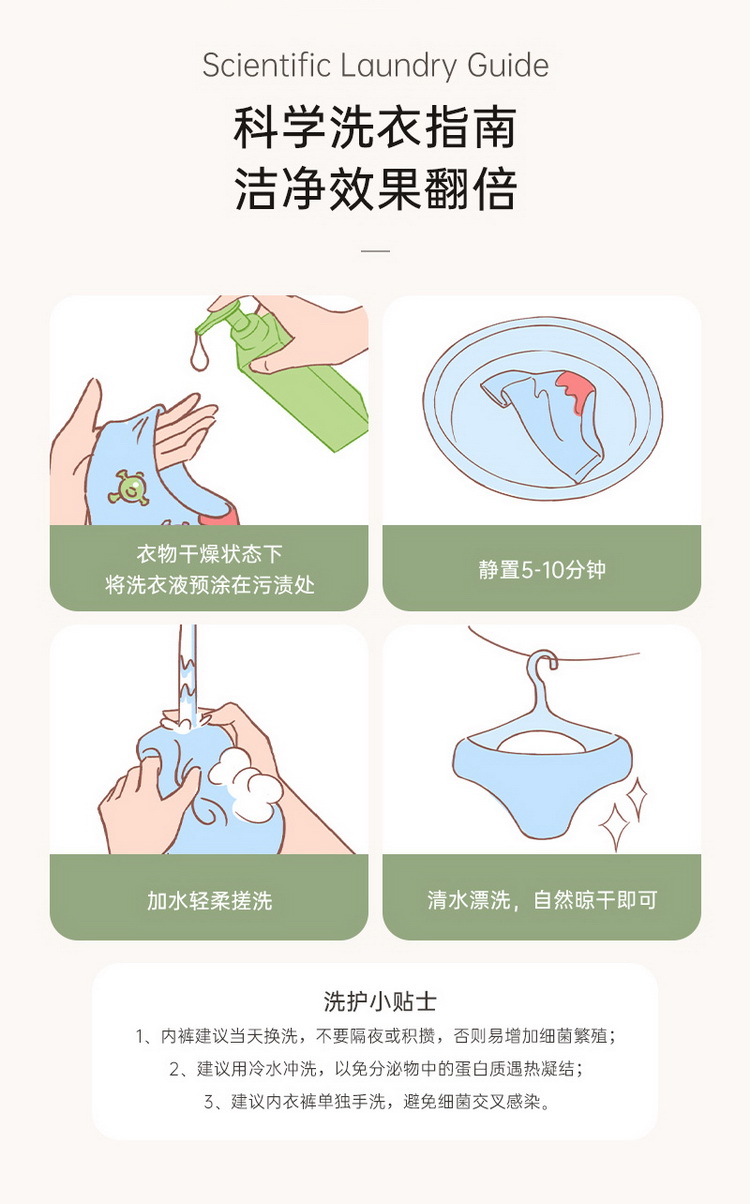 Scientific Laundry Guide

科学洗衣指南
洁净效果翻倍

衣物干燥状态下
将洗衣液预涂在污渍处

静置5-10分钟

加水轻柔搓洗

清水漂洗，自然晾干即可

洗护小贴士

1、内裤建议当天换洗，不要隔夜或积攒，否则易增加细菌繁殖；
2、建议用冷水冲洗，以免分泌物中的蛋白质遇热凝结；
3、建议内衣裤单独手洗，避免细菌交叉感染。