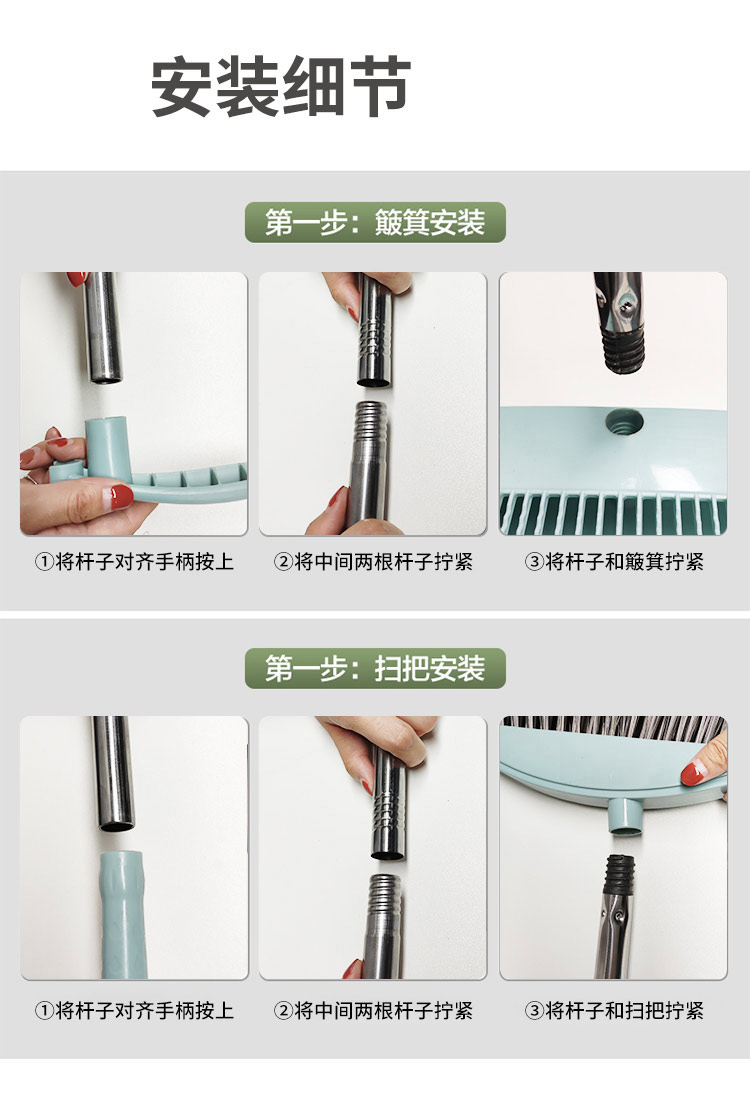 安装细节

第一步：簸箕安装

①将杆子对齐手柄按上

②将中间两根杆子拧紧

③将杆子和簸箕拧紧

第一步：扫把安装

①将杆子对齐手柄按上

②将中间两根杆子拧紧

③将杆子和扫把拧紧