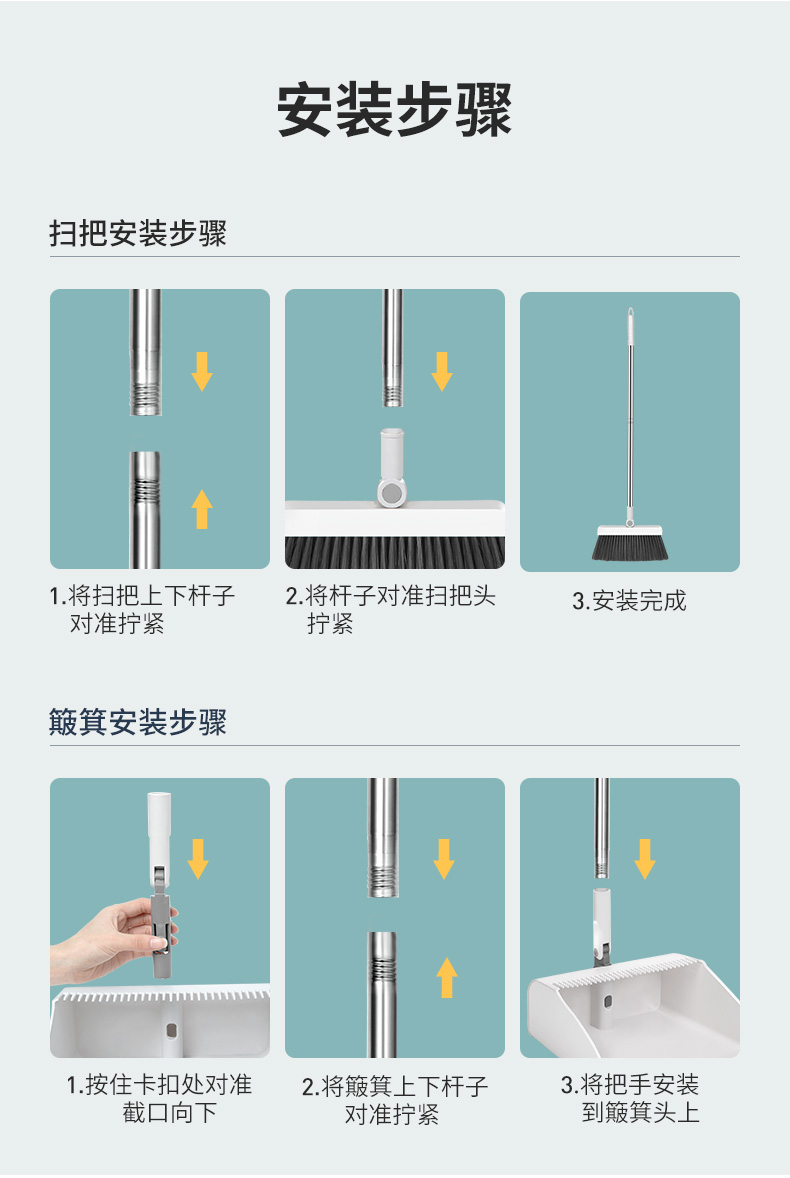 安装步骤

扫把安装步骤

1.将扫把上下杆子对准拧紧

2.将杆子对准扫把头拧紧

3.安装完成

簸箕安装步骤

1.按住卡扣处对准截口向下

2.将簸箕上下杆子对准拧紧

3.将把手安装到簸箕头上