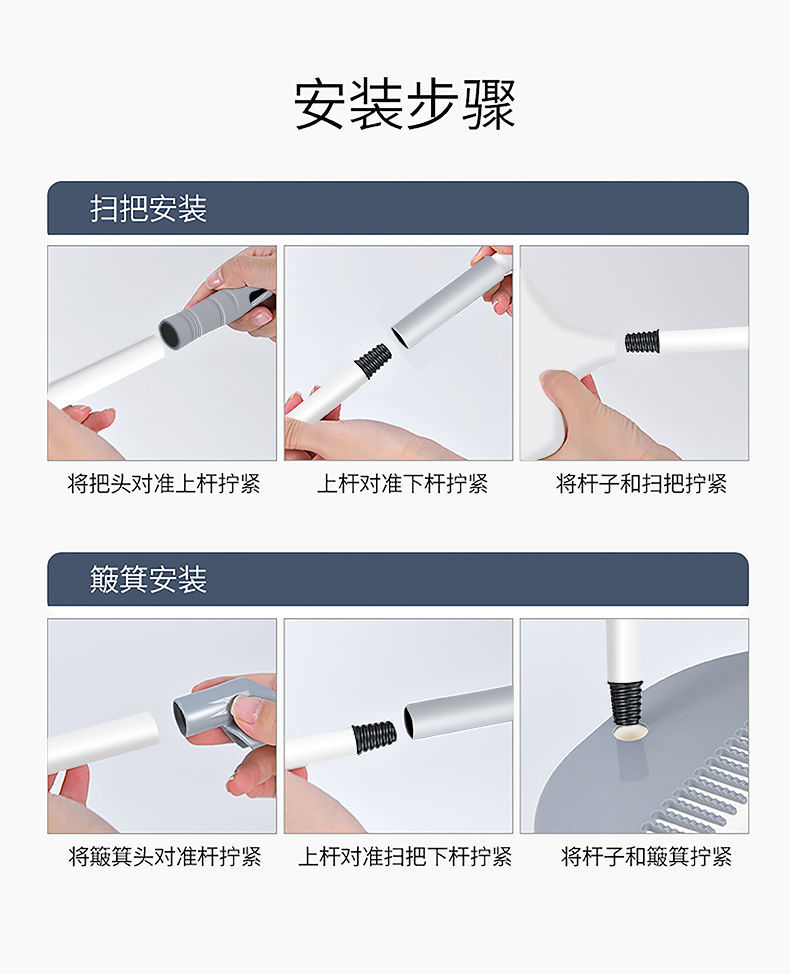 安装步骤

扫把安装

将把头对准上杆拧紧

上杆对准下杆拧紧

将杆子和扫把拧紧

簸箕安装

将簸箕头对准杆拧紧

上杆对准扫把下杆拧紧

将杆子和簸箕拧紧