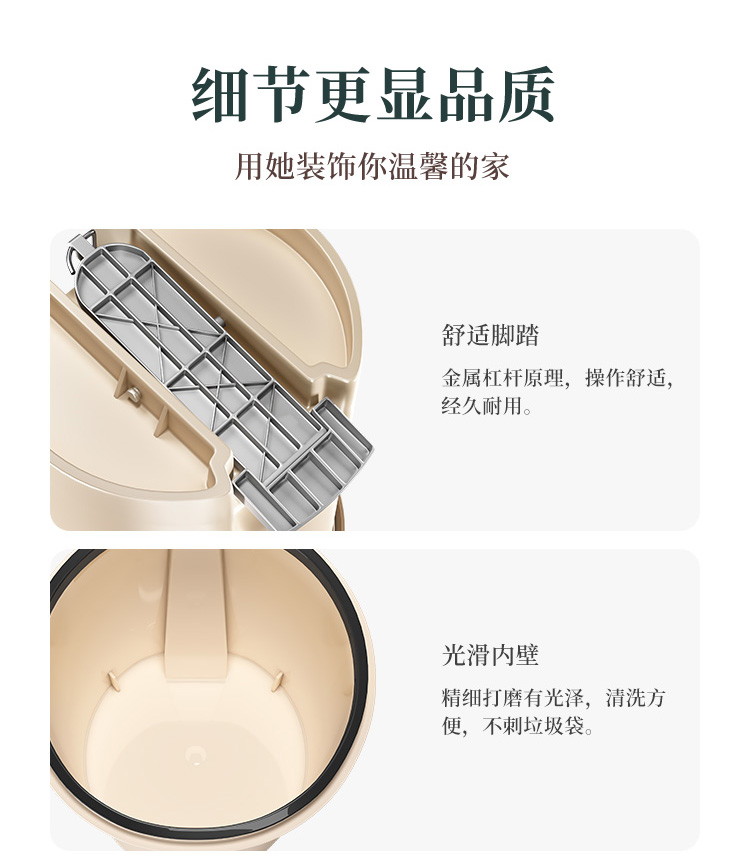 细节更显品质

用她装饰你温馨的家

舒适脚踏

金属杠杆原理，操作舒适，经久耐用。

光滑内壁

精细打磨有光泽，清洗方便，不刺垃圾袋。