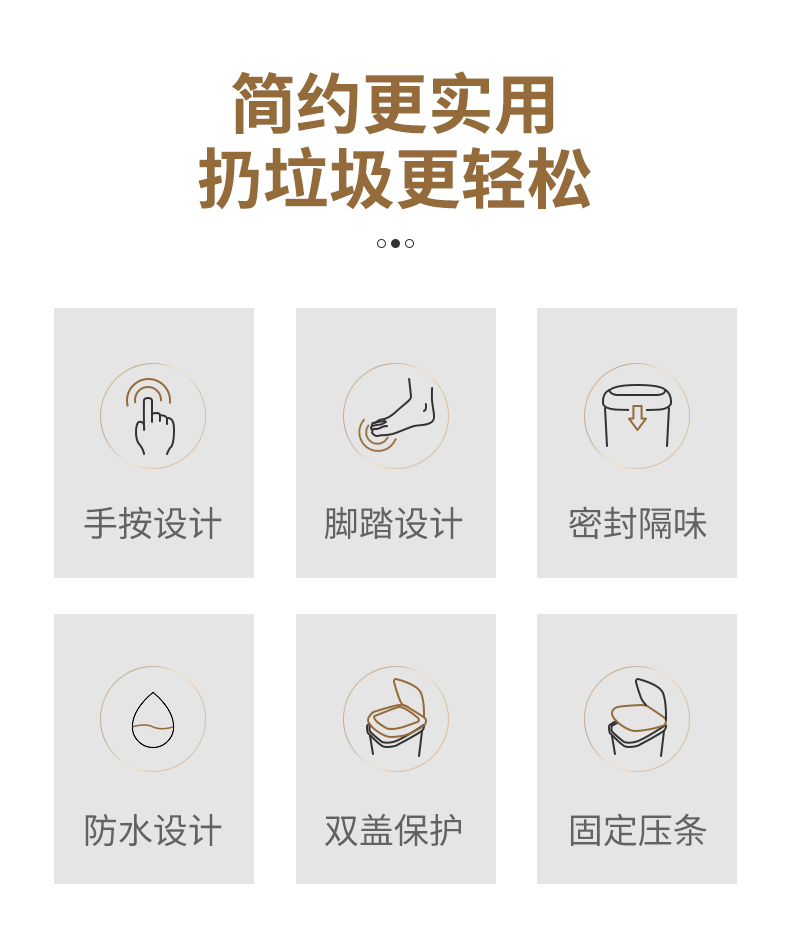 简约更实用
扔垃圾更轻松

手按设计

脚踏设计

密封隔味

防水设计

双盖保护

固定压条