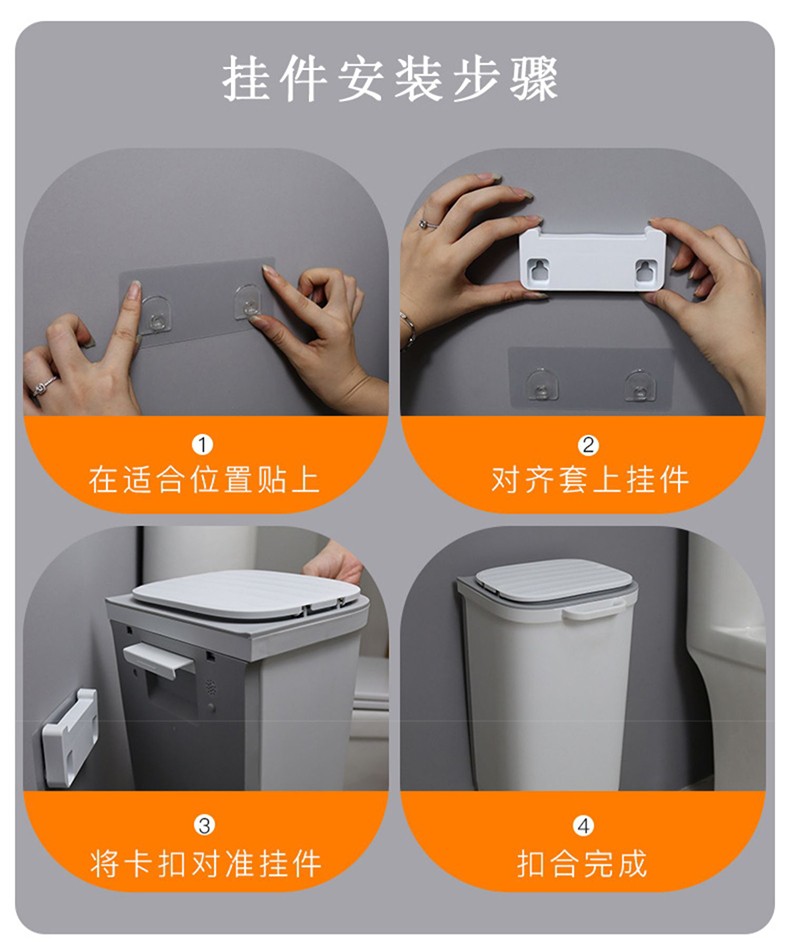 挂件安装步骤

①
在适合位置贴上

②
对齐套上挂件

③
将卡扣对准挂件

④
扣合完成